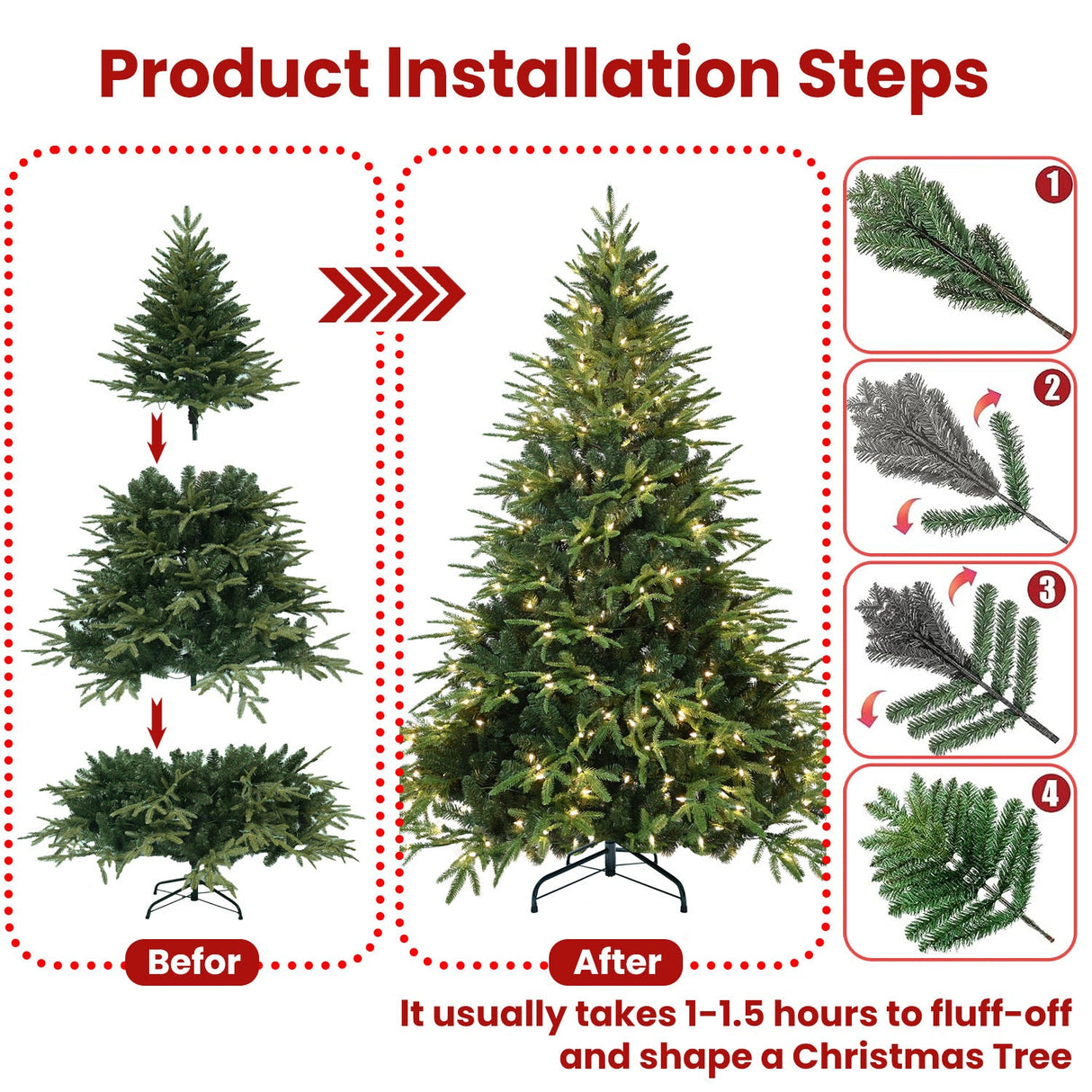 Product Installation Steps

1

2

3

4

Befor

After

It usually takes 1-1.5 hours to fluff-off and shape a Christmas Tree