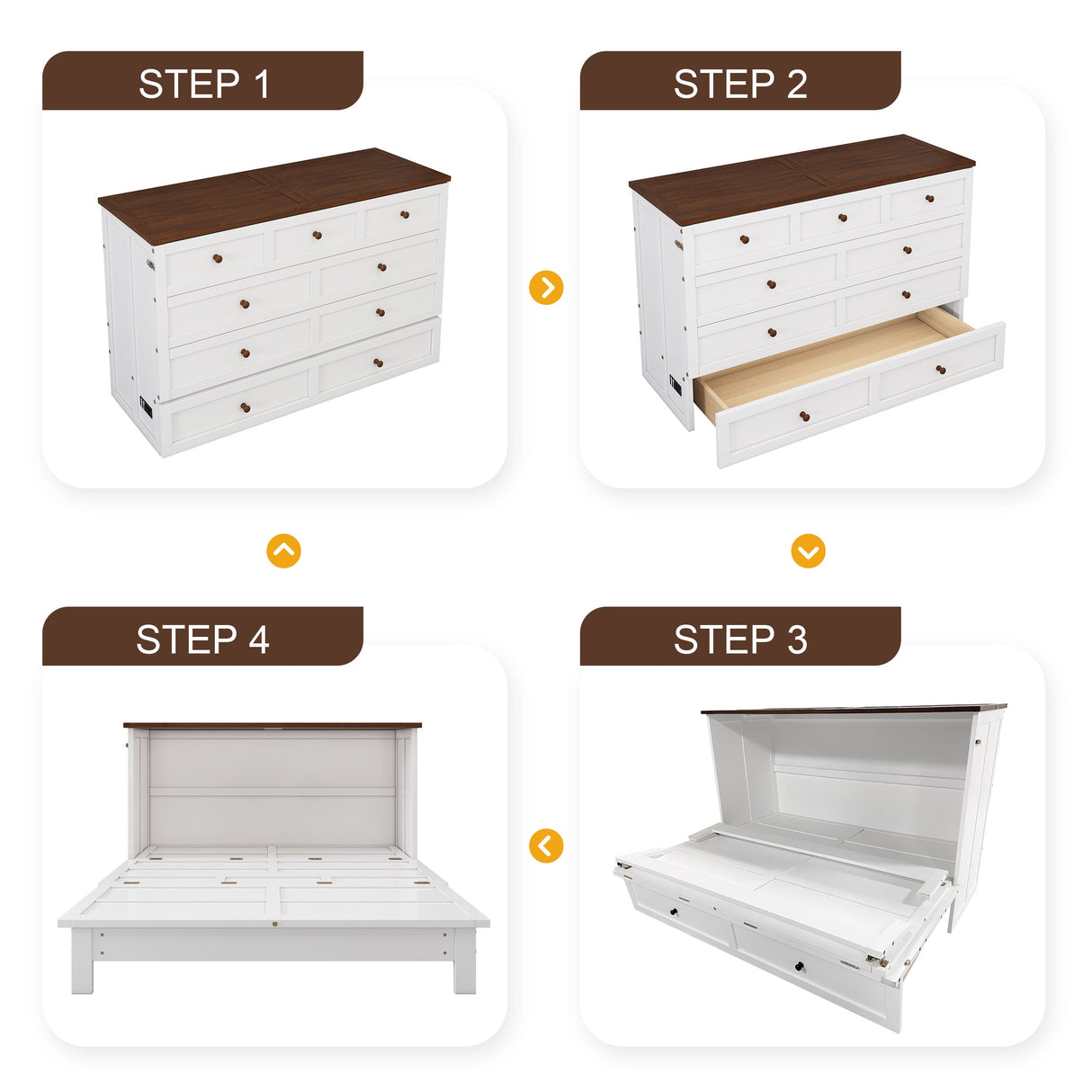 STEP 1

STEP 2

STEP 4

STEP 3