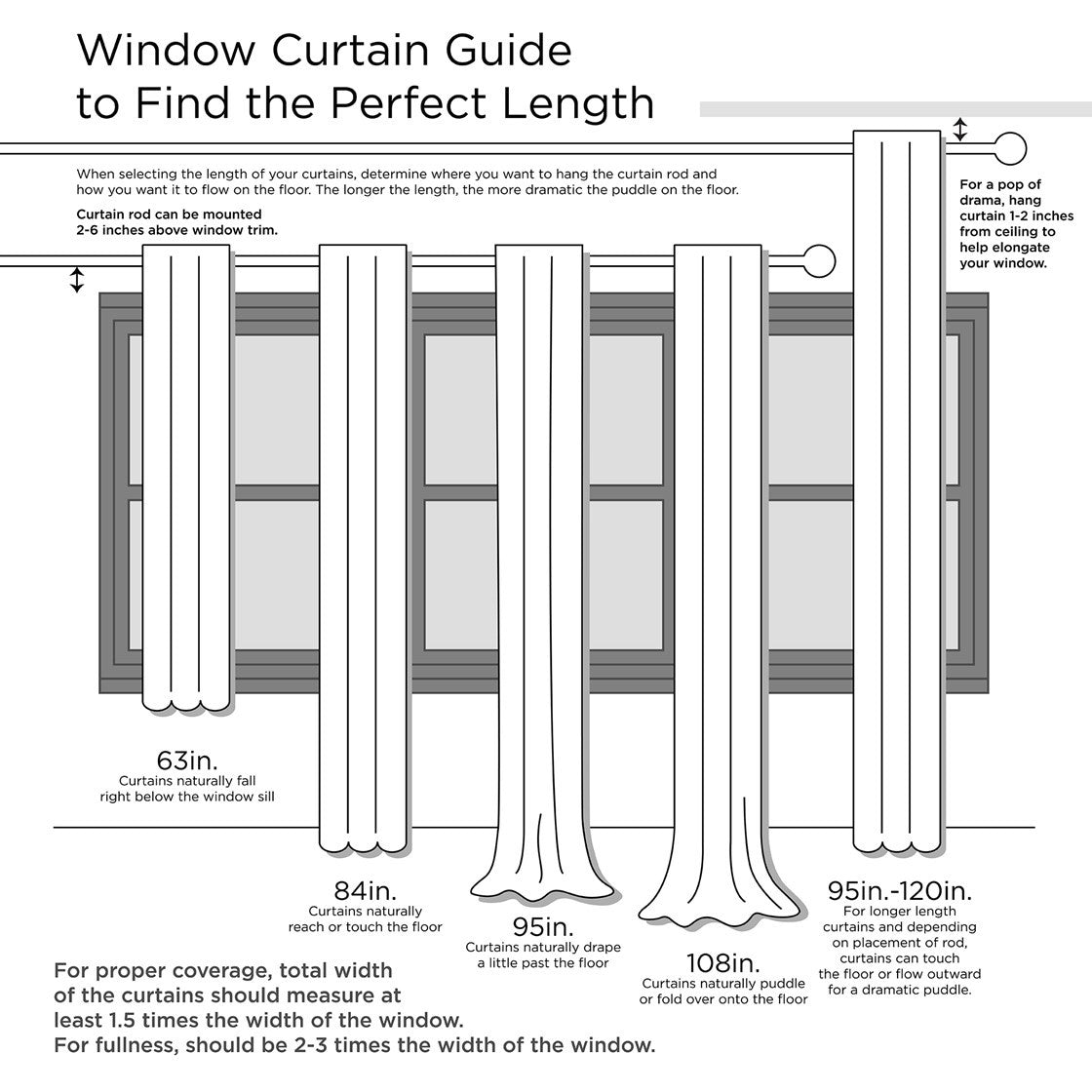 Window Curtain Guide to Find the Perfect Length

When selecting the length of your curtains, determine where you want to hang the curtain rod and how you want it to flow on the floor. The longer the length, the more dramatic the puddle on the floor.

Curtain rod can be mounted 2-6 inches above window trim.

For a pop of drama, hang curtain 1-2 inches from ceiling to help elongate your window.

63in.
Curtains naturally fall right below the window sill

84in.
Curtains naturally reach or touch the floor

95in.
Curtains naturally drape a little past the floor

108in.
Curtains naturally puddle or fold over onto the floor

95in.-120in.
For longer length curtains and depending on placement of rod, curtains can touch the floor or flow outward for a dramatic puddle.

For proper coverage, total width of the curtains should measure at least 1.5 times the width of the window.
For fullness, should be 2-3 times the width of the window.