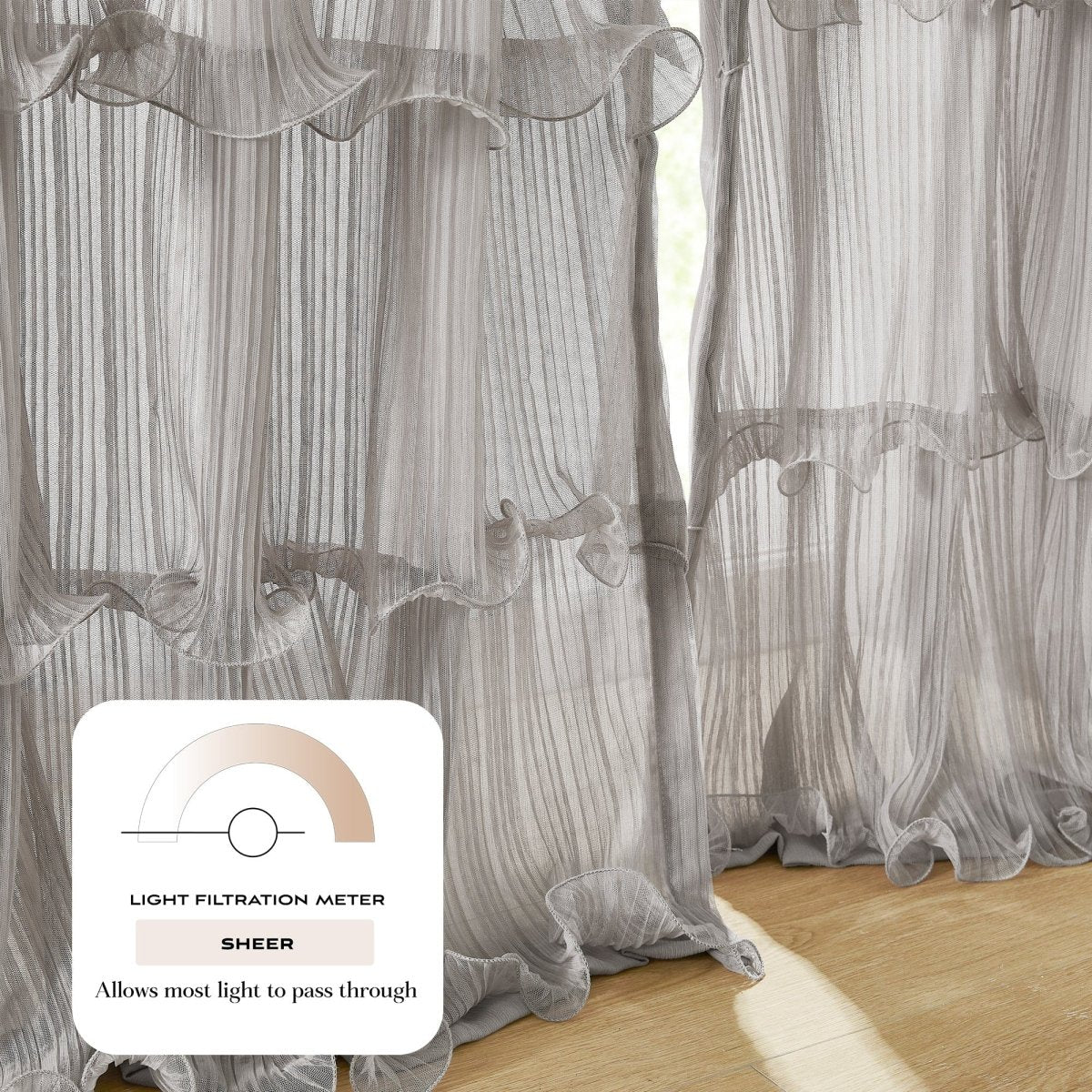 LIGHT FILTRATION METER

SHEER

Allows most light to pass through