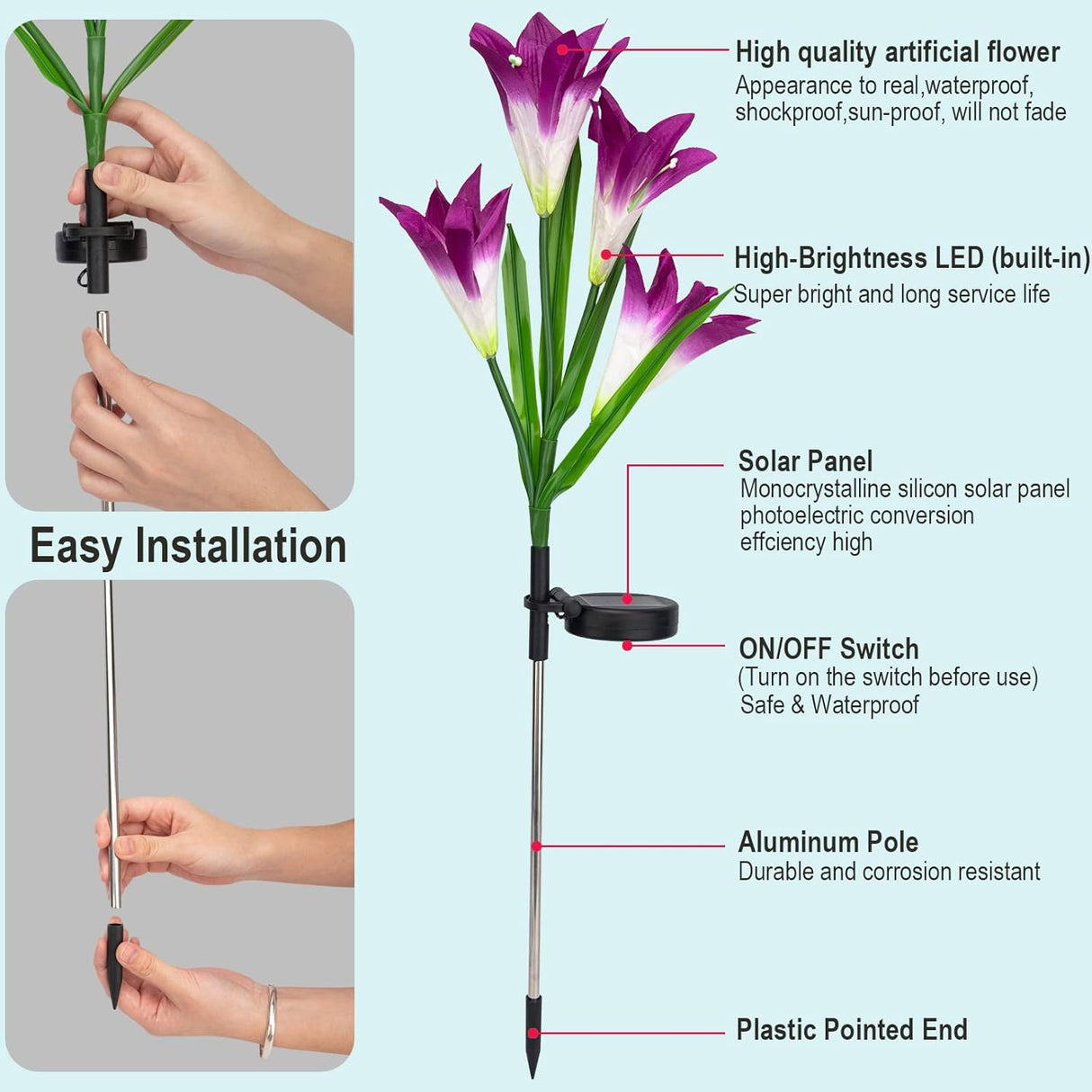 Easy Installation

High quality artificial flower
Appearance to real,waterproof, shockproof,sun-proof, will not fade

High-Brightness LED (built-in)
Super bright and long service life

Solar Panel
Monocrystalline silicon solar panel photoelectric conversion effciency high

ON/OFF Switch
(Turn on the switch before use)
Safe & Waterproof

Aluminum Pole
Durable and corrosion resistant

Plastic Pointed End