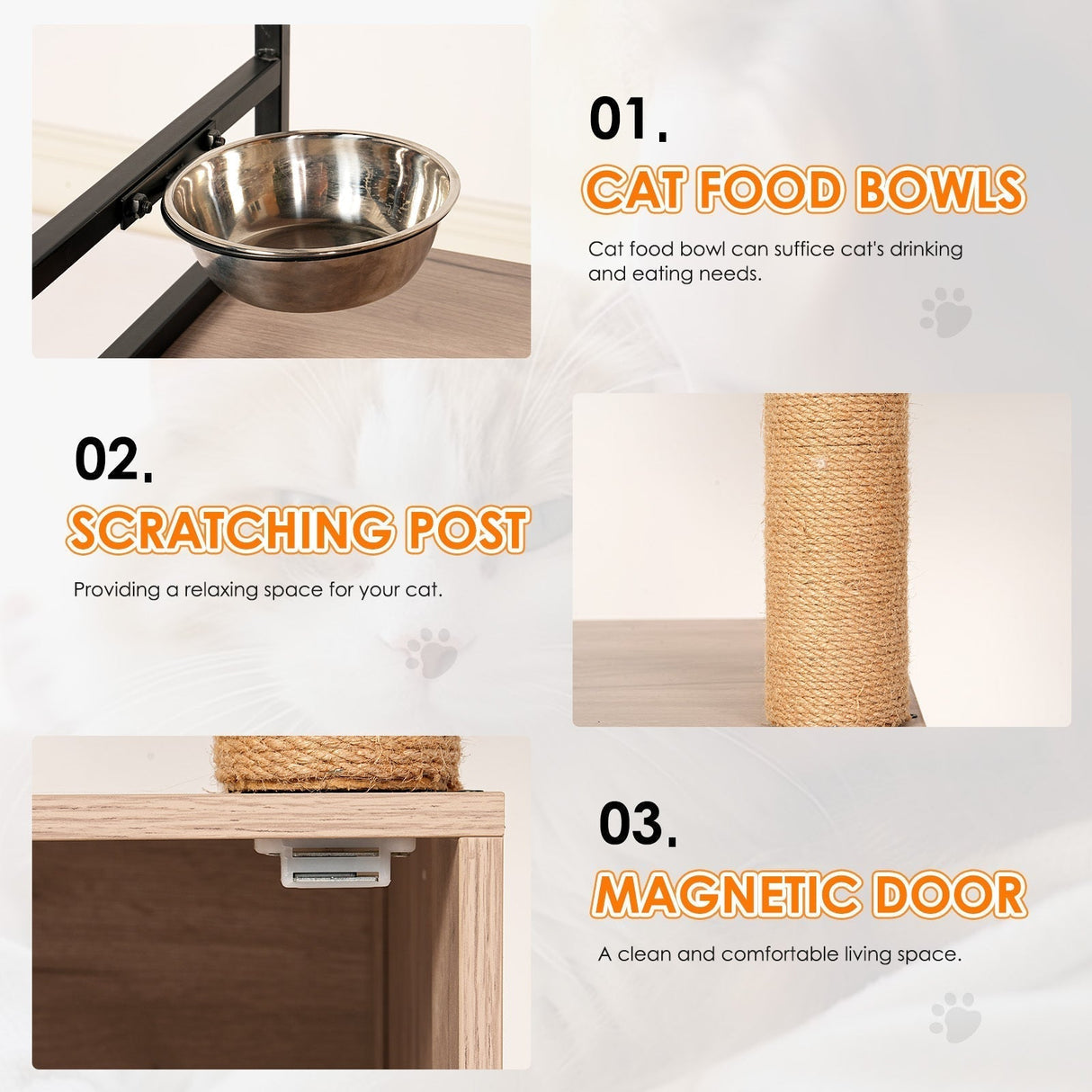 01.

CAT FOOD BOWLS

Cat food bowl can suffice cat's drinking and eating needs.

02.

SCRATCHING POST

Providing a relaxing space for your cat.

03.

MAGNETIC DOOR

A clean and comfortable living space.