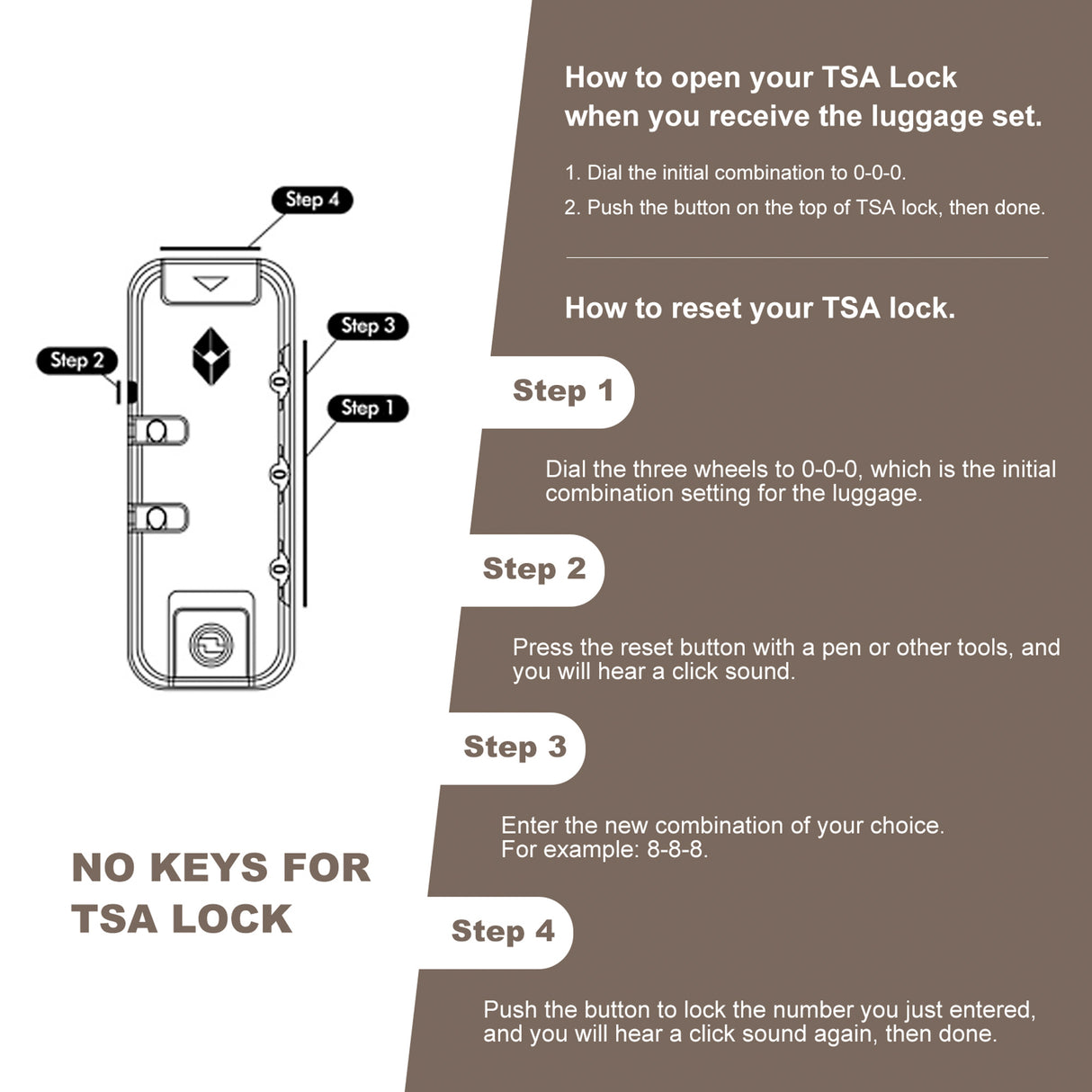 Step 4

Step 3

Step 2

Step 1

0

0

0

NO KEYS FOR TSA LOCK

How to open your TSA Lock when you receive the luggage set.

1. Dial the initial combination to 0-0-0.

2. Push the button on the top of TSA lock, then done.

How to reset your TSA lock.

Step 1

Dial the three wheels to 0-0-0, which is the initial combination setting for the luggage.

Step 2

Press the reset button with a pen or other tools, and you will hear a click sound.

Step 3

Enter the new combination of your choice. For example: 8-8-8.

Step 4

Push the button to lock the number you just entered, and you will hear a click sound again, then done.