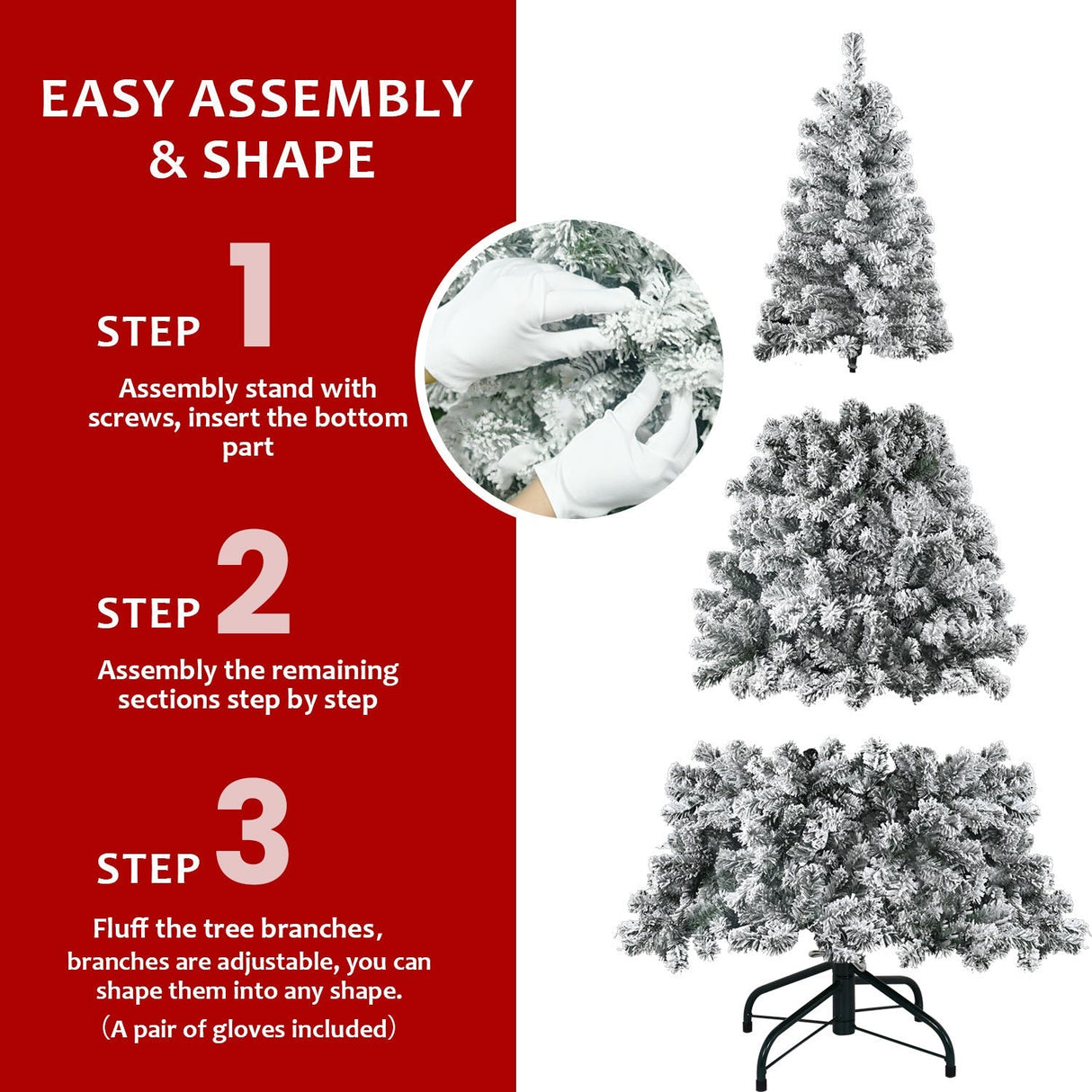 EASY ASSEMBLY & SHAPE

STEP 1

Assembly stand with screws, insert the bottom part

STEP 2

Assembly the remaining sections step by step

STEP 3

Fluff the tree branches, branches are adjustable, you can shape them into any shape.
（A pair of gloves included）