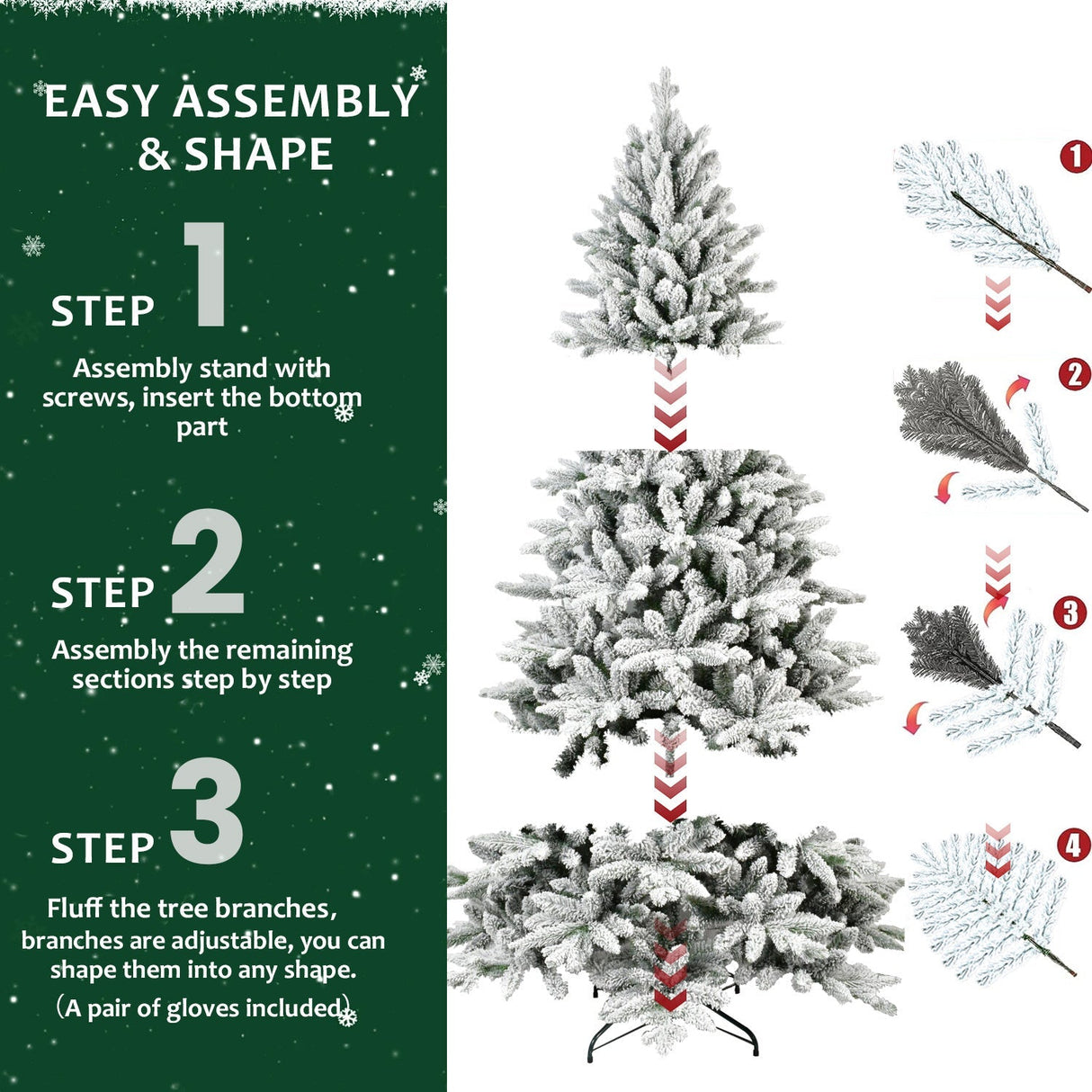 EASY ASSEMBLY & SHAPE

STEP 1

Assembly stand with screws, insert the bottom part

STEP 2

Assembly the remaining sections step by step

STEP 3

Fluff the tree branches, branches are adjustable, you can shape them into any shape.

（A pair of gloves included）

1

2

3

4