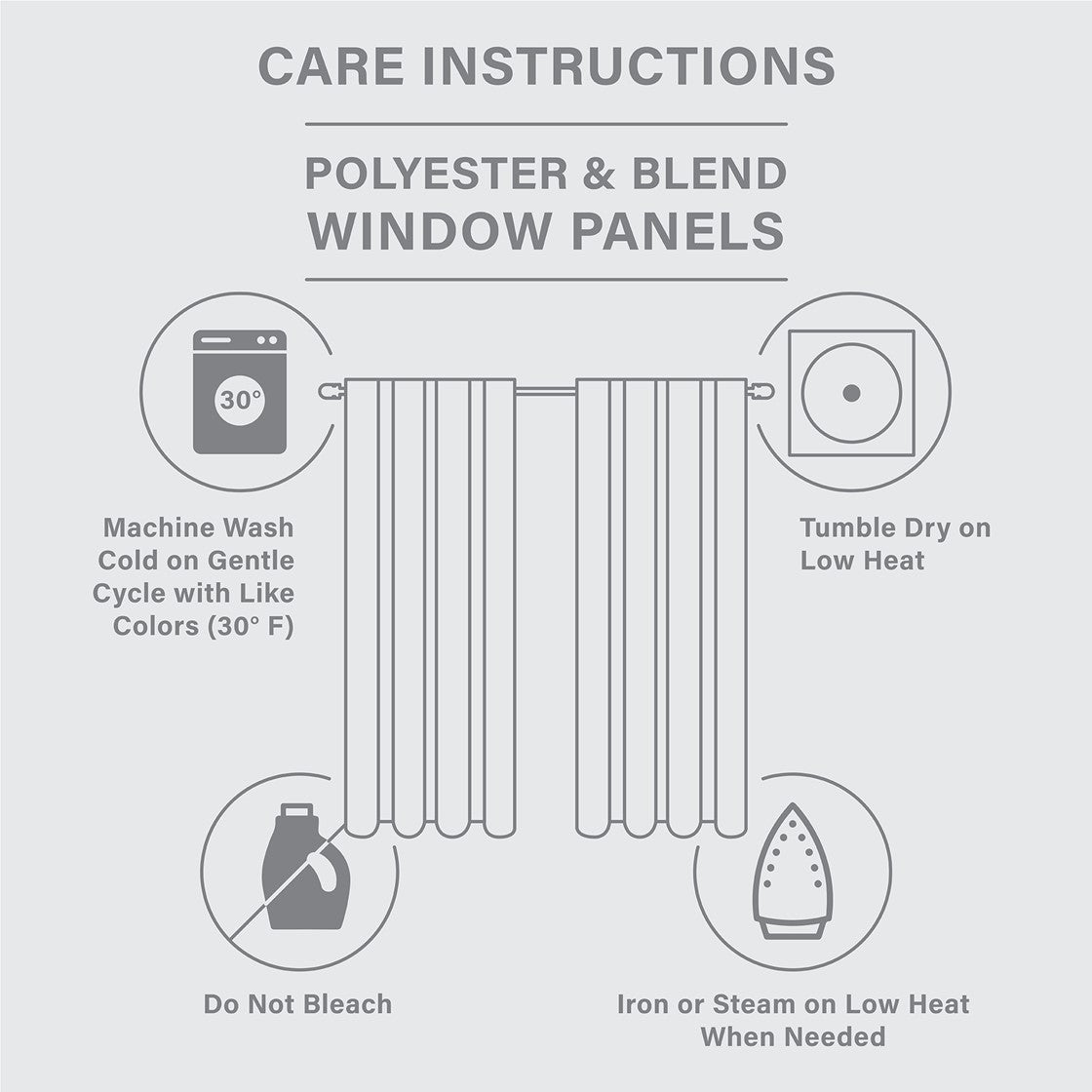 CARE INSTRUCTIONS

POLYESTER & BLEND
WINDOW PANELS

30°

Machine Wash Cold on Gentle Cycle with Like Colors (30° F)

Tumble Dry on Low Heat

Do Not Bleach

Iron or Steam on Low Heat When Needed