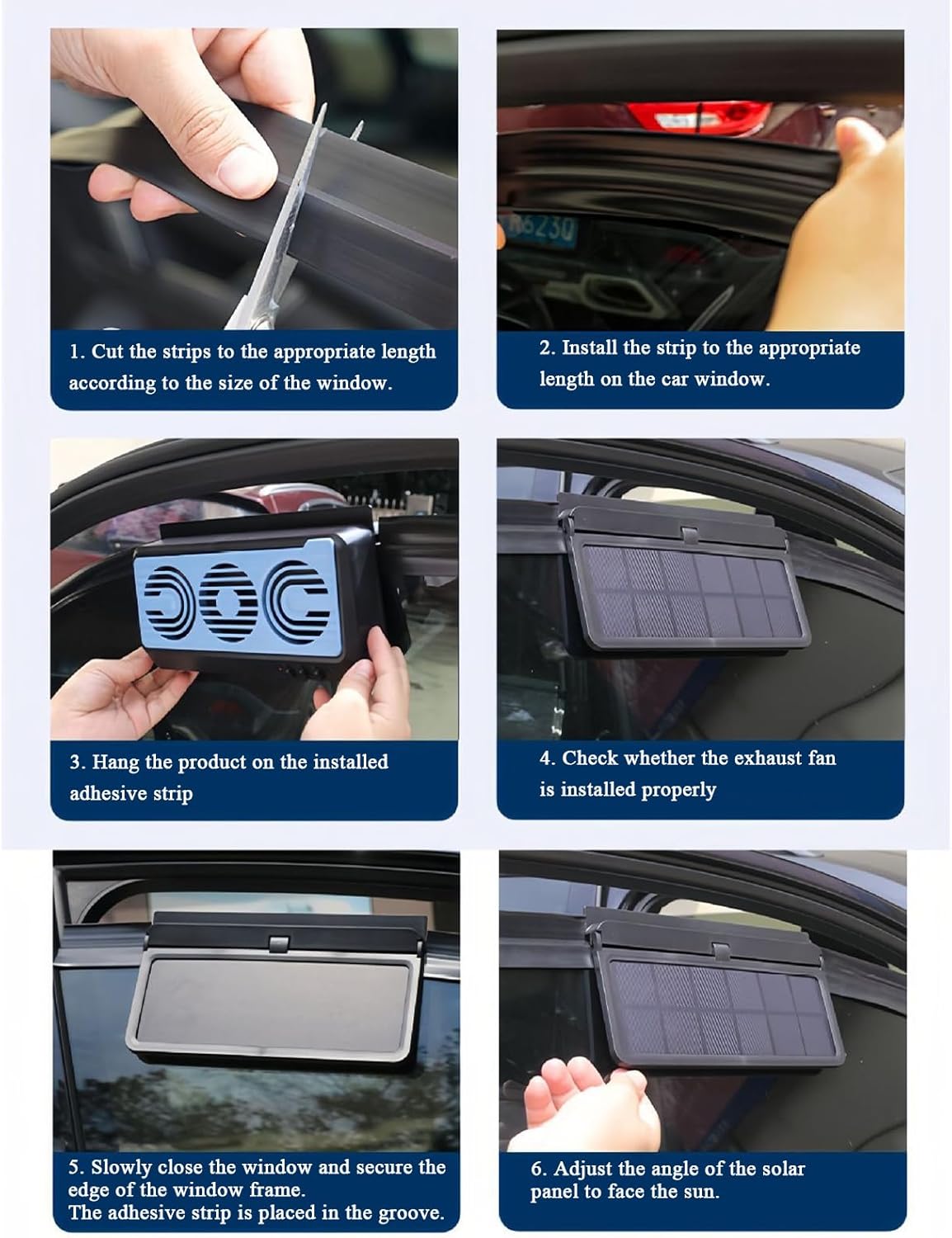 1. Cut the strips to the appropriate length according to the size of the window.

2. Install the strip to the appropriate length on the car window.

3. Hang the product on the installed adhesive strip

4. Check whether the exhaust fan is installed properly

5. Slowly close the window and secure the edge of the window frame.
The adhesive strip is placed in the groove.

6. Adjust the angle of the solar panel to face the sun.