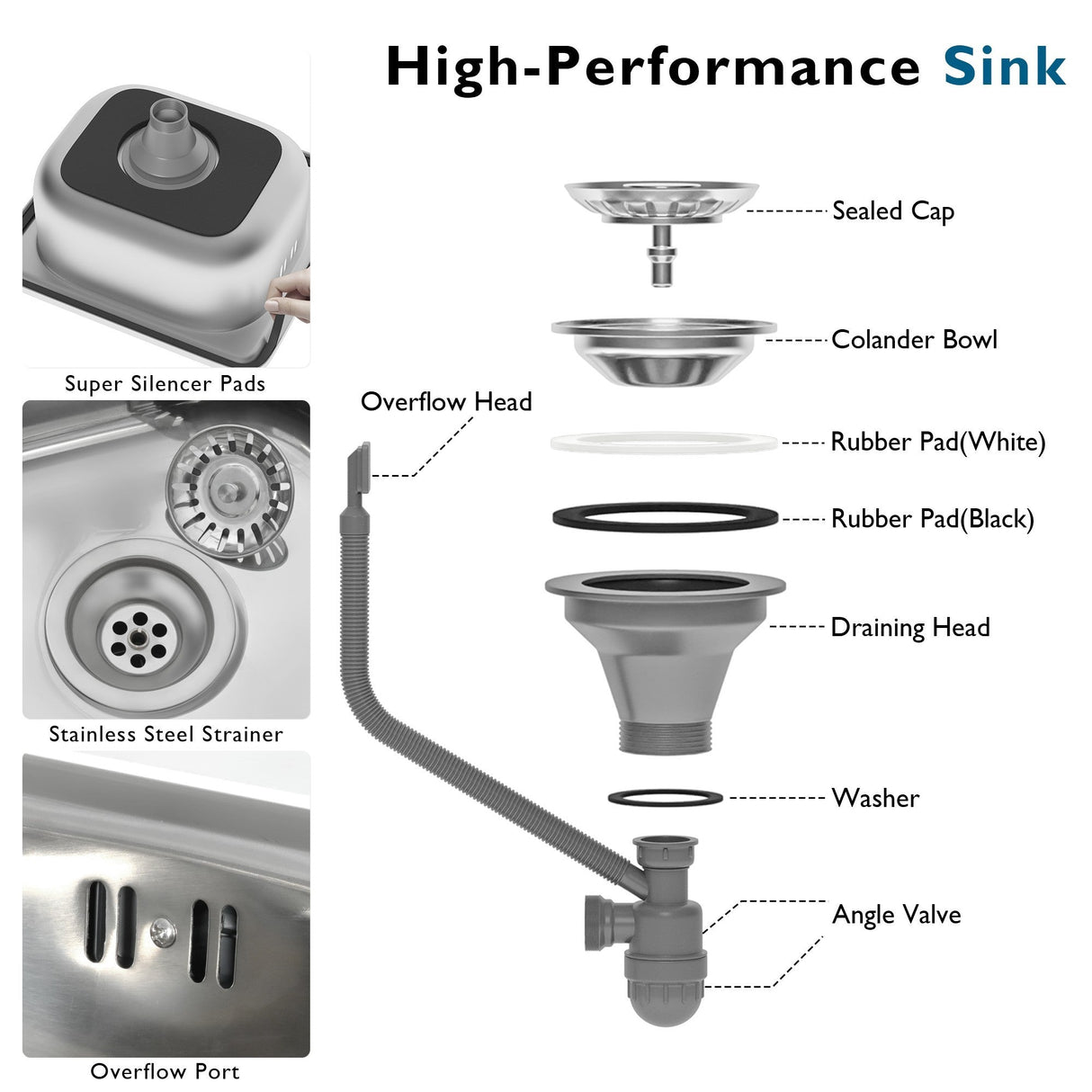 High-Performance Sink

Super Silencer Pads

Stainless Steel Strainer

Overflow Port

Overflow Head

Sealed Cap

Colander Bowl

Rubber Pad(White)

Rubber Pad(Black)

Draining Head

Washer

Angle Valve