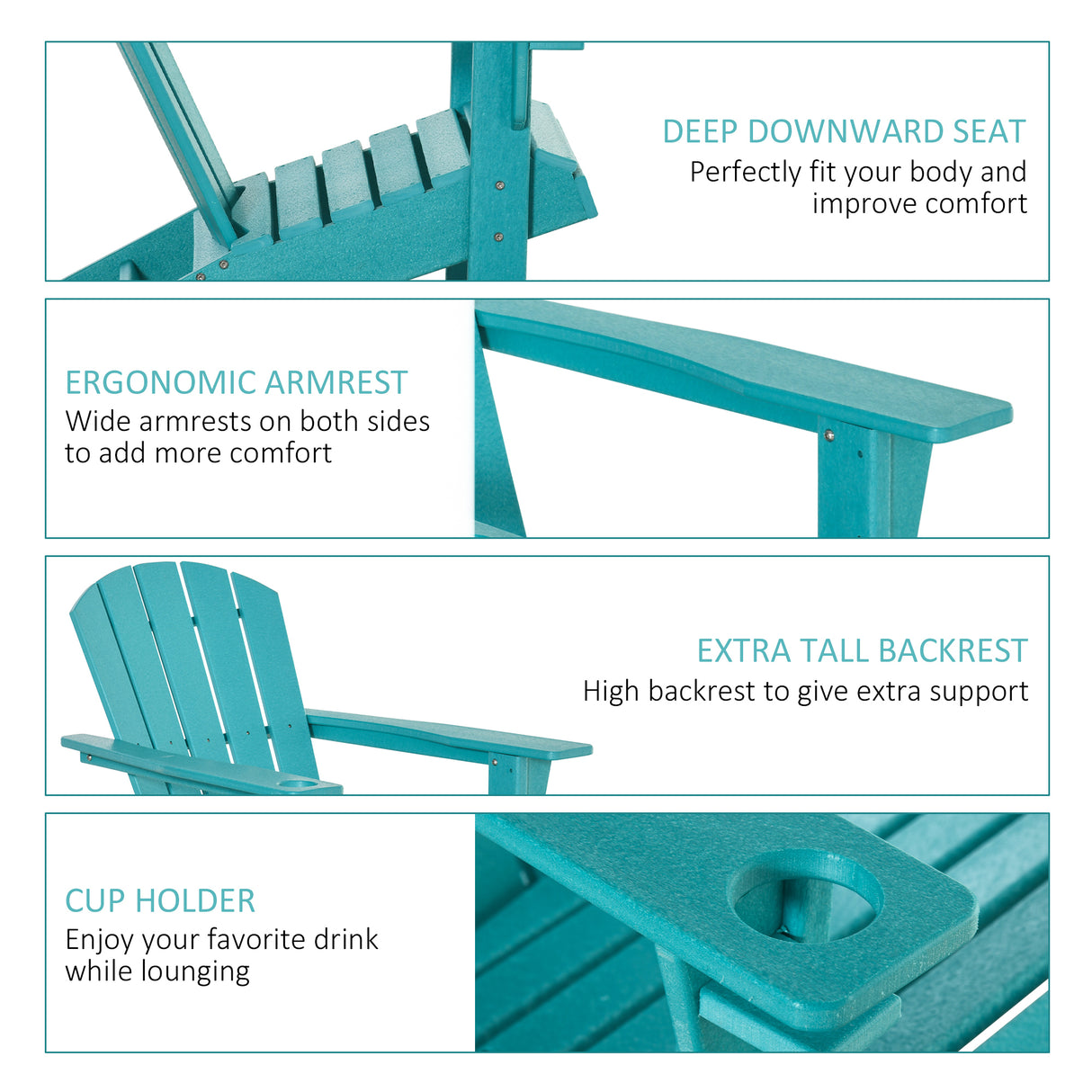 DEEP DOWNWARD SEAT
Perfectly fit your body and improve comfort

ERGONOMIC ARMREST
Wide armrests on both sides to add more comfort

EXTRA TALL BACKREST
High backrest to give extra support

CUP HOLDER
Enjoy your favorite drink while lounging