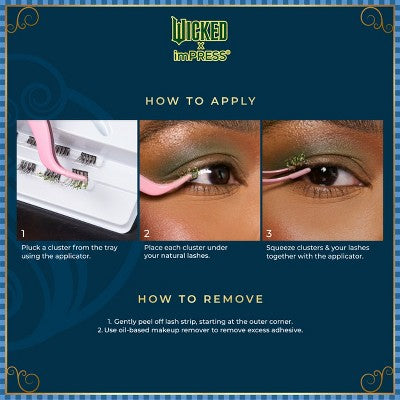 WICKED
x
imPRESS®

HOW TO APPLY

1
Pluck a cluster from the tray using the applicator.

2
Place each cluster under your natural lashes.

3
Squeeze clusters & your lashes together with the applicator.

HOW TO REMOVE

1. Gently peel off lash strip, starting at the outer corner.
2. Use oil-based makeup remover to remove excess adhesive.