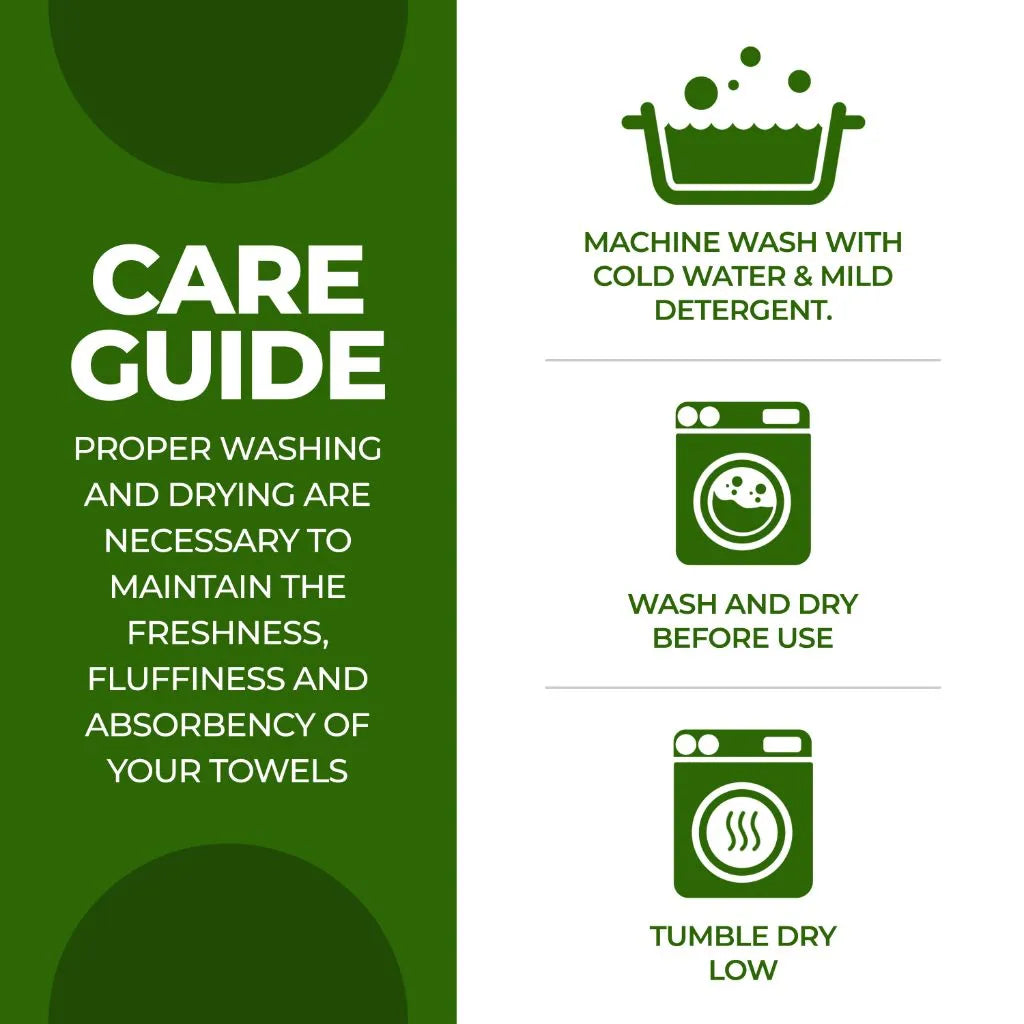 CARE GUIDE

PROPER WASHING AND DRYING ARE NECESSARY TO MAINTAIN THE FRESHNESS, FLUFFINESS AND ABSORBENCY OF YOUR TOWELS

MACHINE WASH WITH COLD WATER & MILD DETERGENT.

WASH AND DRY BEFORE USE

TUMBLE DRY LOW