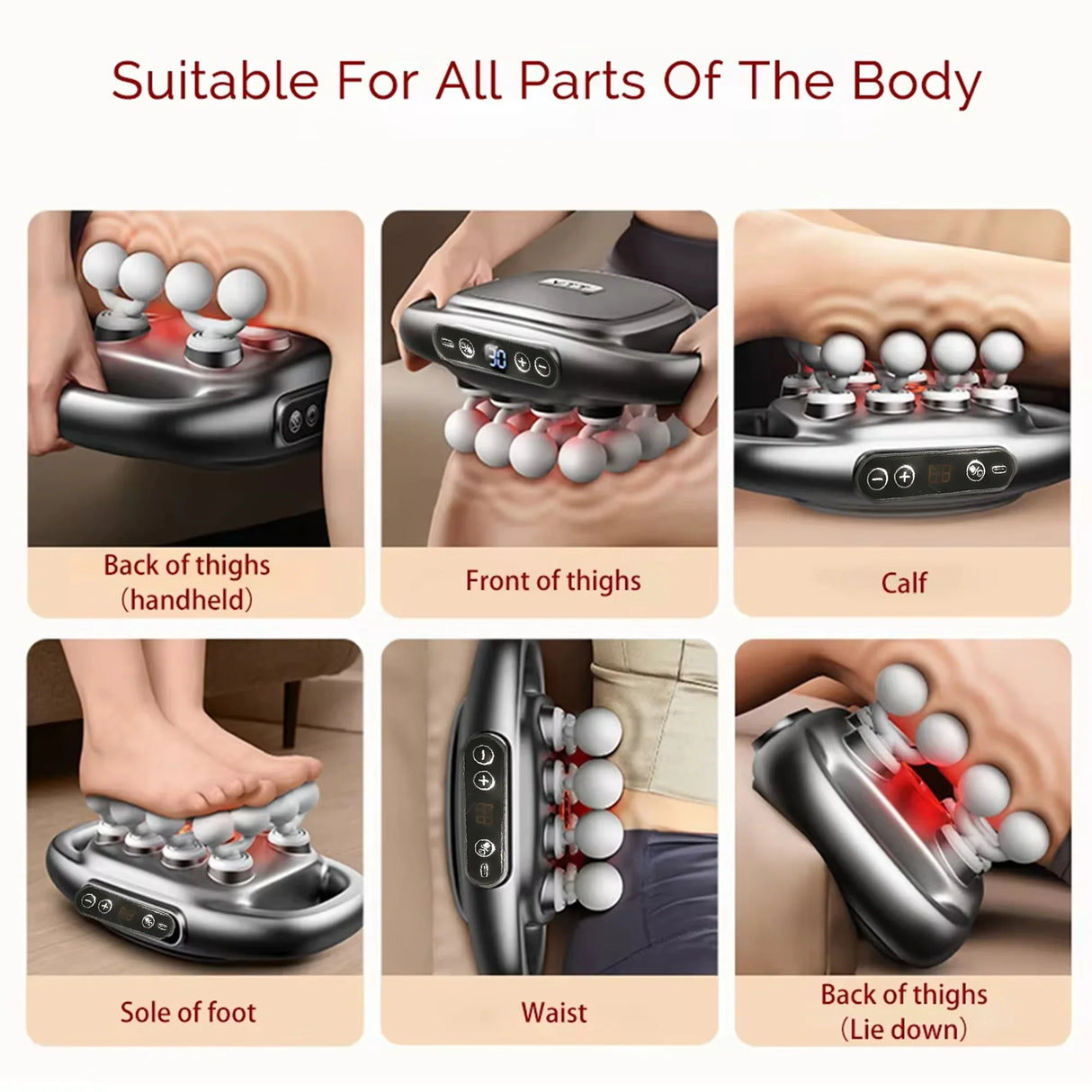 Suitable For All Parts Of The Body

30

Back of thighs (handheld)

Front of thighs

Calf

Sole of foot

Waist

Back of thighs (Lie down)