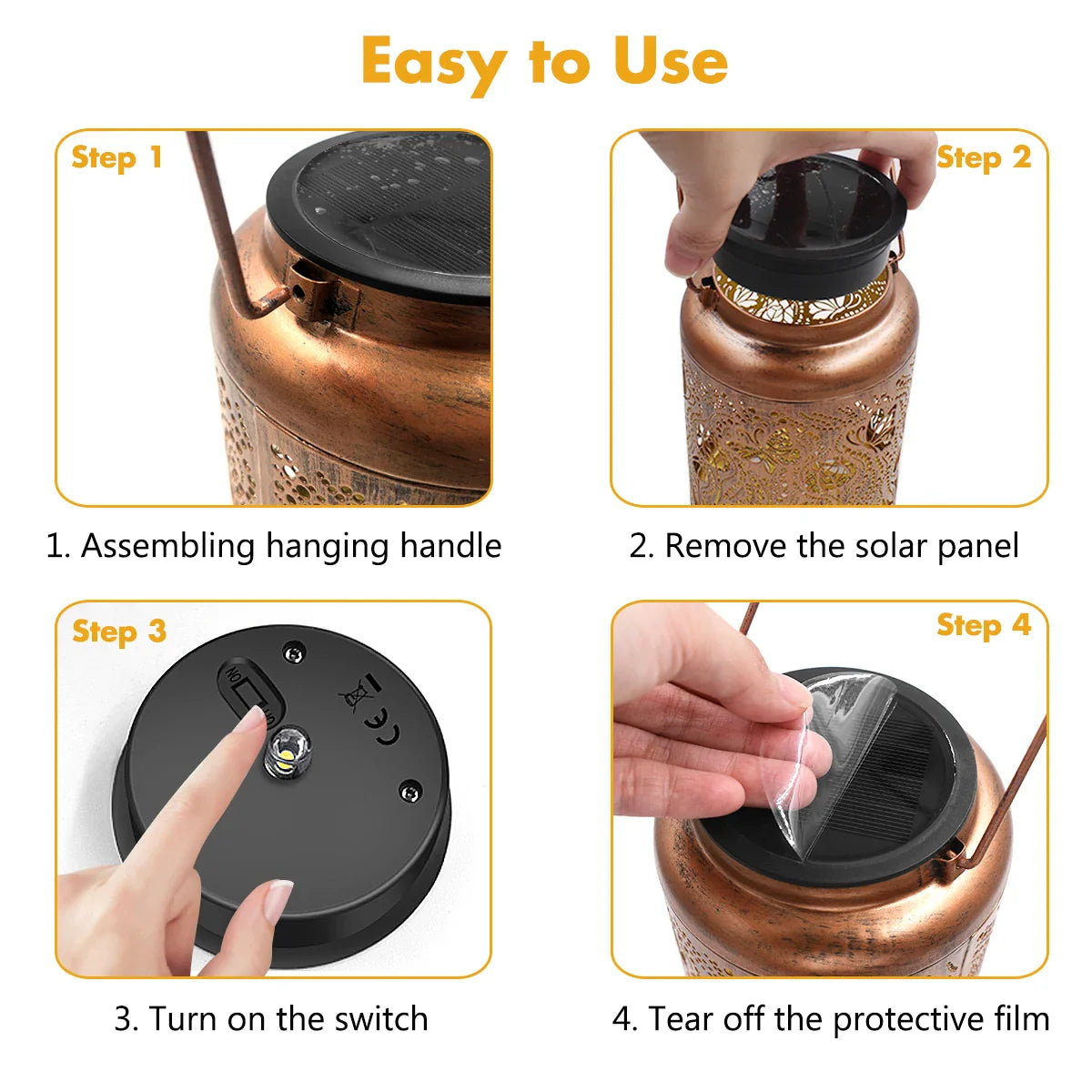 Easy to Use

Step 1

1. Assembling hanging handle

Step 2

2. Remove the solar panel

Step 3

ON

CE

3. Turn on the switch

Step 4

4. Tear off the protective film