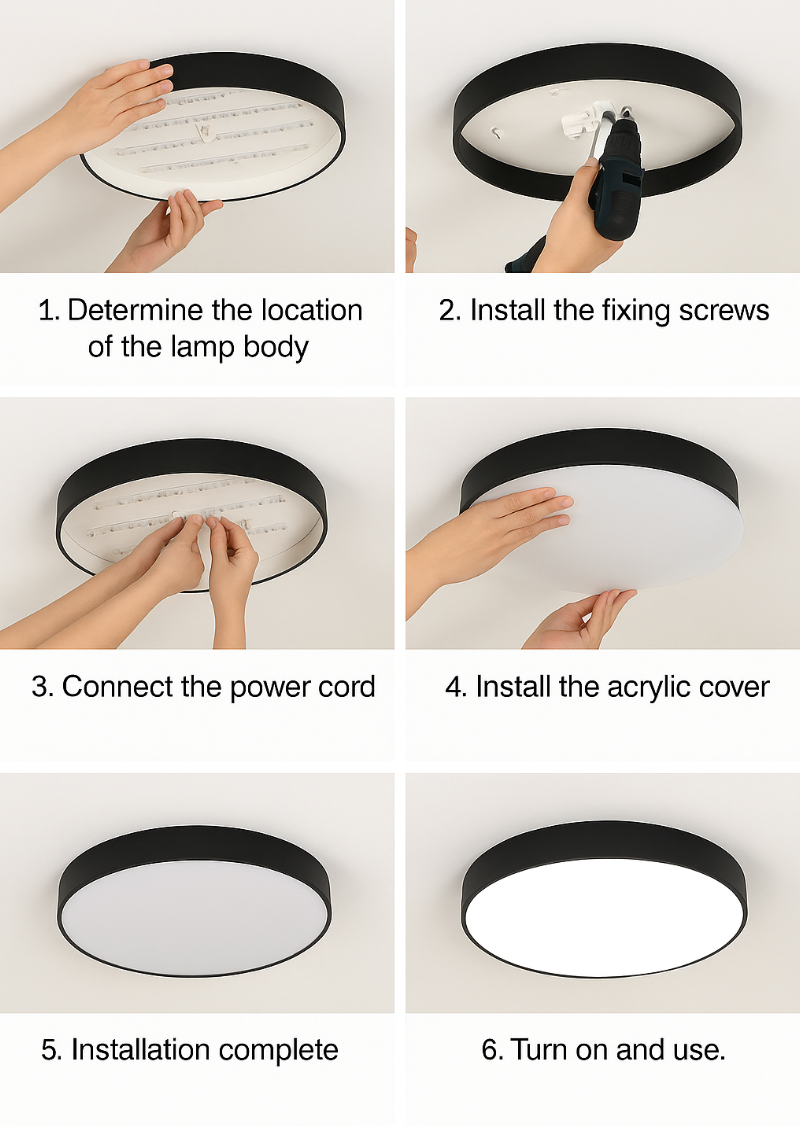 1. Determine the location of the lamp body

2. Install the fixing screws

3. Connect the power cord

4. Install the acrylic cover

5. Installation complete

6. Turn on and use.