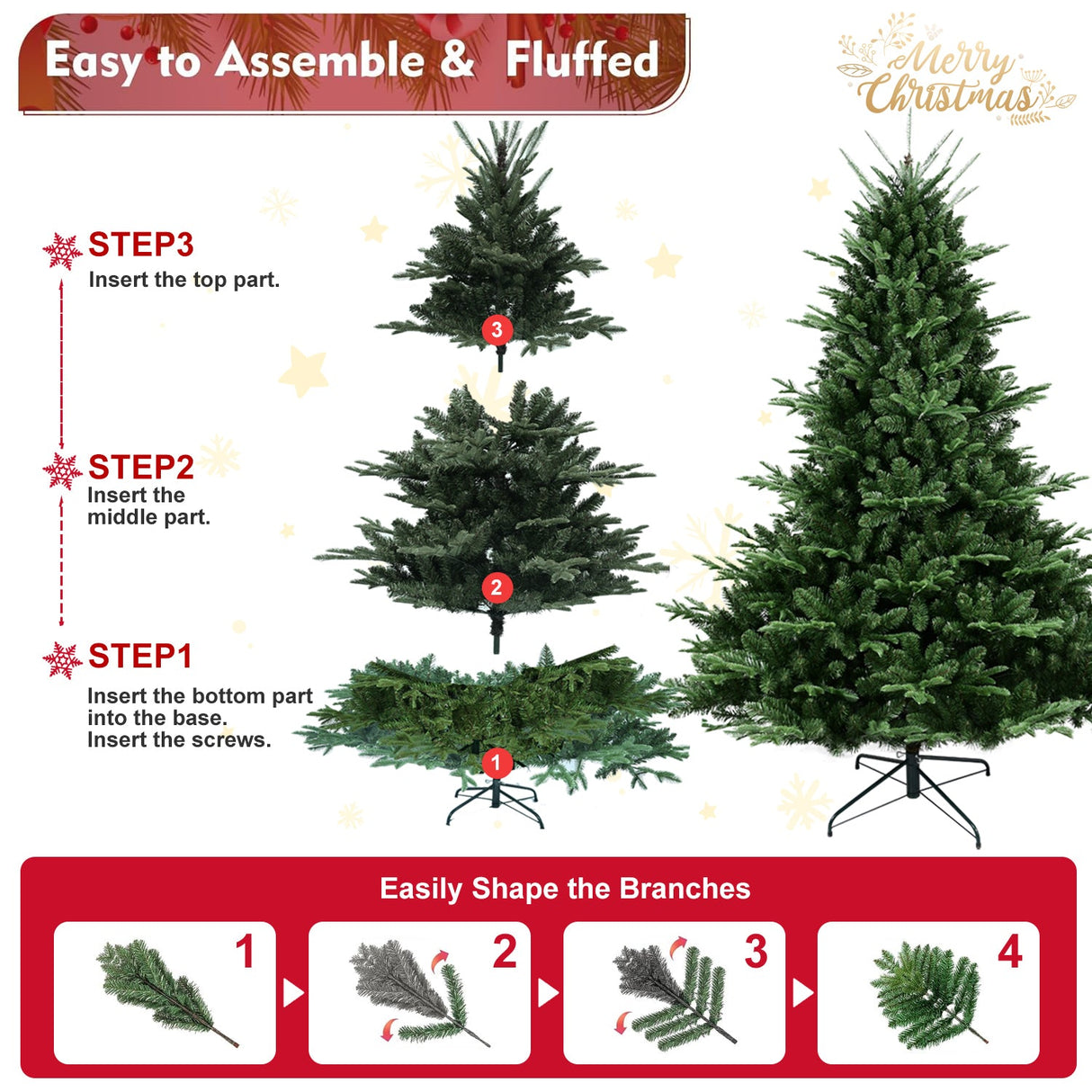 Easy to Assemble & Fluffed

Merry Christmas

STEP3
Insert the top part.

3

STEP2
Insert the middle part.

2

STEP1
Insert the bottom part into the base. Insert the screws.

1

Easily Shape the Branches

1

2

3

4