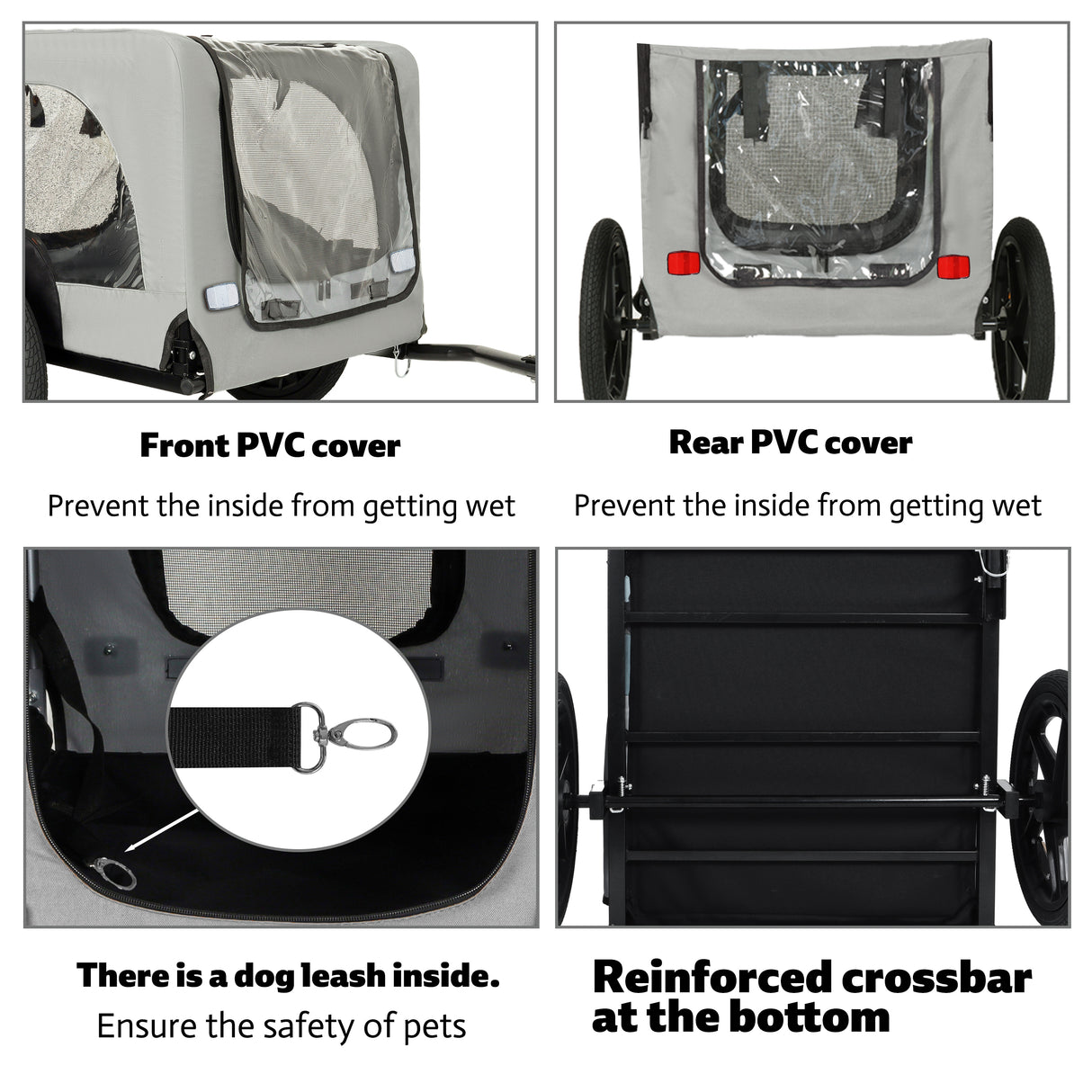 Front PVC cover

Prevent the inside from getting wet

Rear PVC cover

Prevent the inside from getting wet

There is a dog leash inside.

Ensure the safety of pets

Reinforced crossbar at the bottom