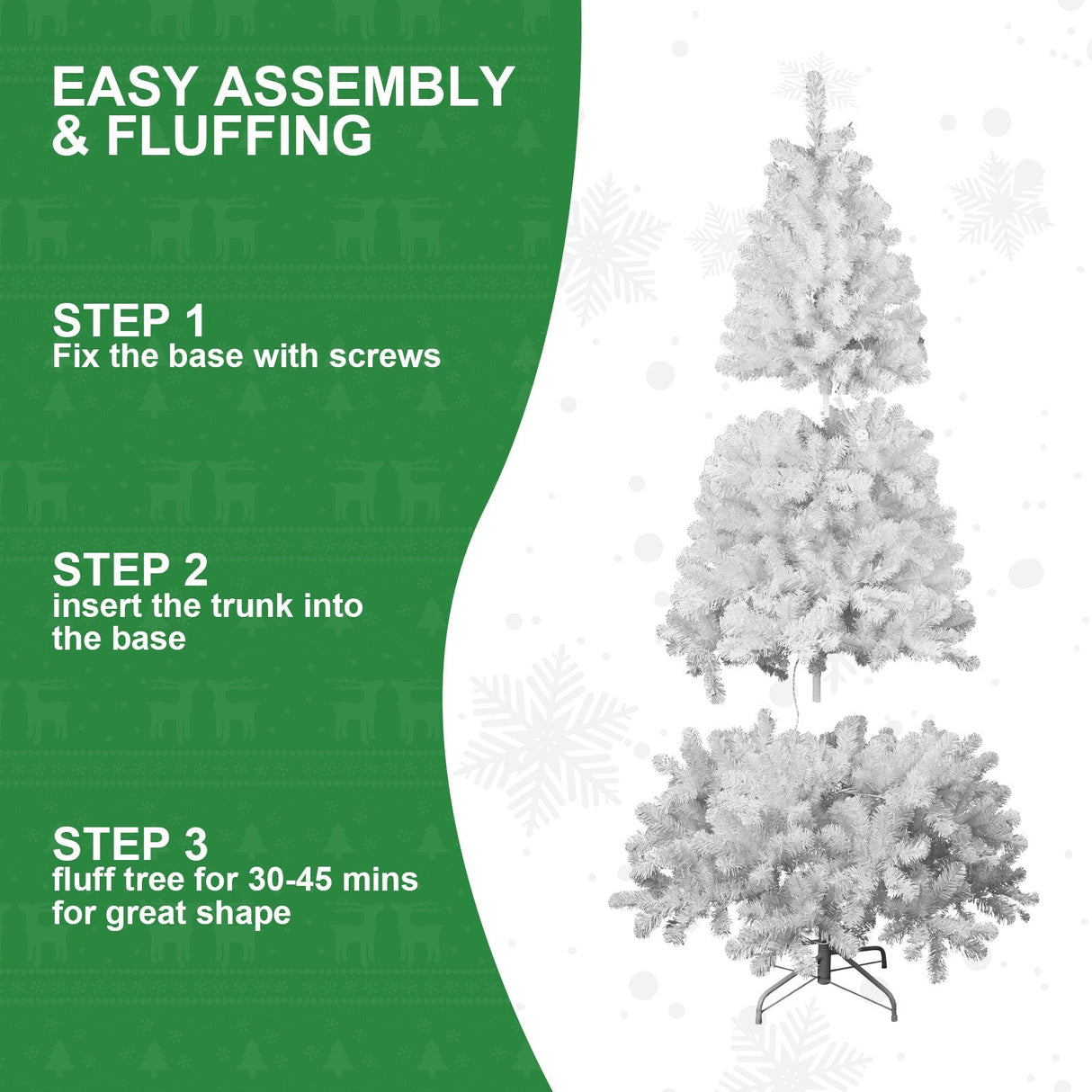 EASY ASSEMBLY & FLUFFING

STEP 1
Fix the base with screws

STEP 2
insert the trunk into the base

STEP 3
fluff tree for 30-45 mins for great shape