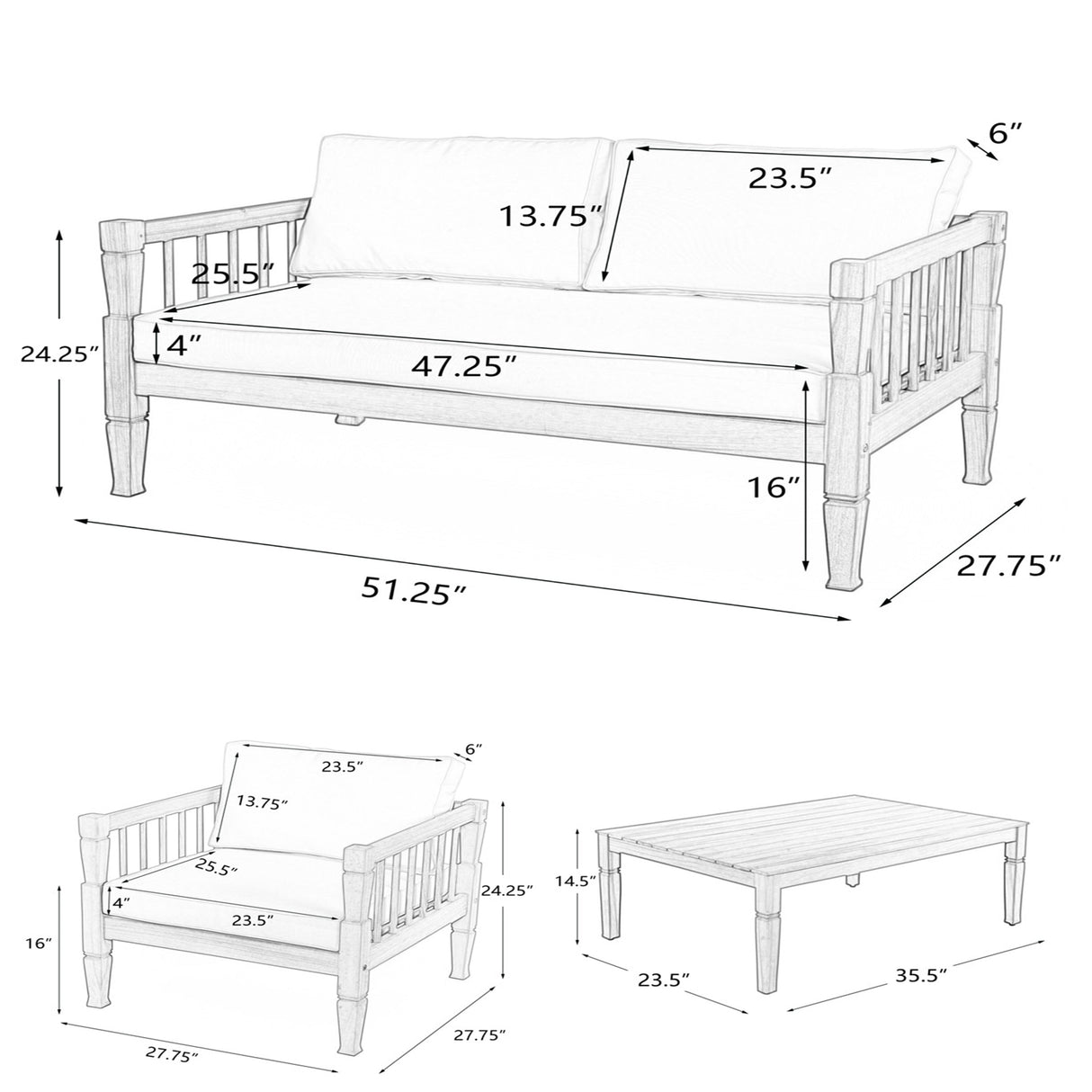 6″
23.5″
13.75″
25.5″
24.25″
4″
47.25″
16″
27.75″
51.25″

6″
23.5″
13.75″
25.5″
4″
23.5″
24.25″
16″
27.75″
27.75″

14.5″
23.5″
35.5″