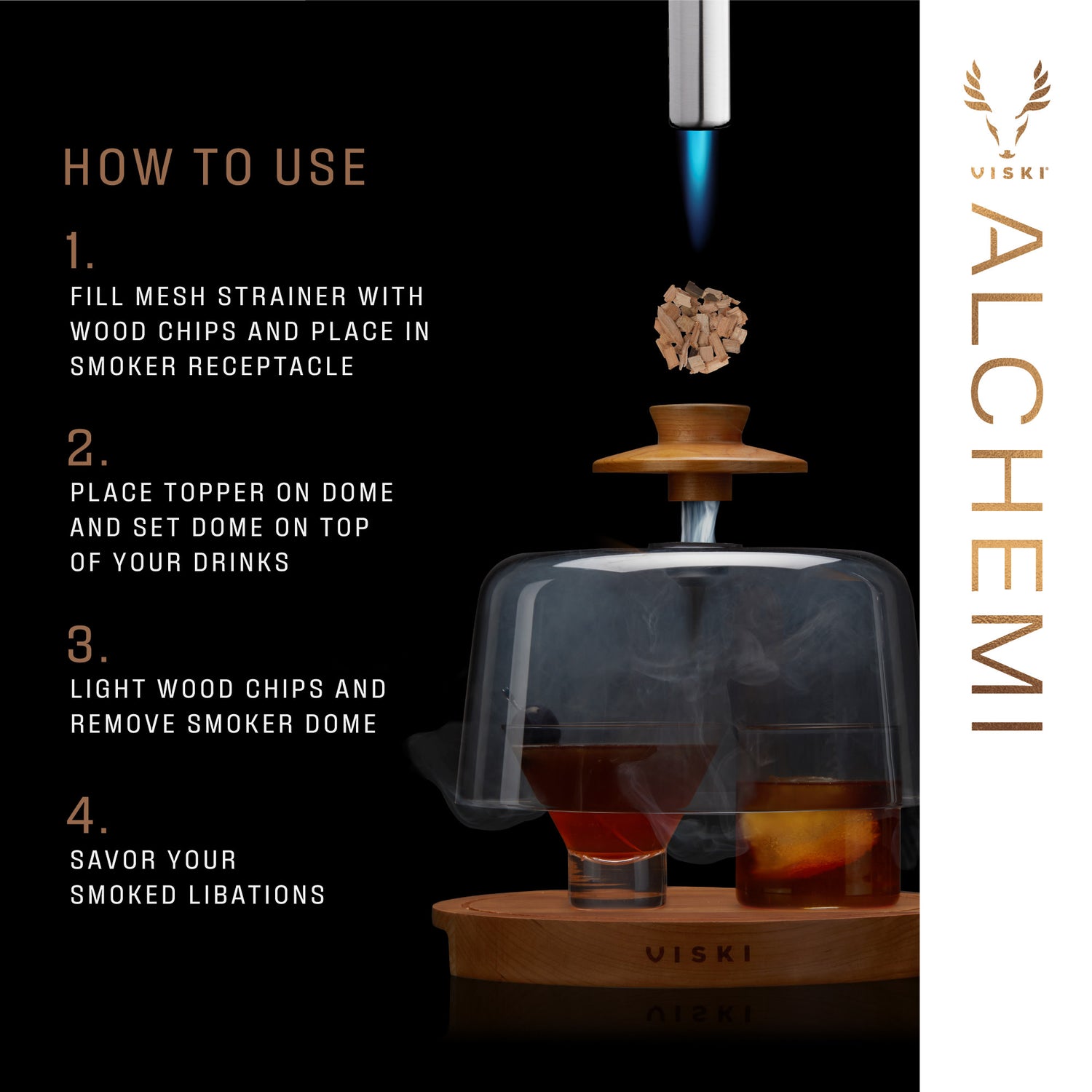 HOW TO USE

1.
FILL MESH STRAINER WITH WOOD CHIPS AND PLACE IN SMOKER RECEPTACLE

2.
PLACE TOPPER ON DOME AND SET DOME ON TOP OF YOUR DRINKS

3.
LIGHT WOOD CHIPS AND REMOVE SMOKER DOME

4.
SAVOR YOUR SMOKED LIBATIONS

VISKI

VISKI

ALCHEMI