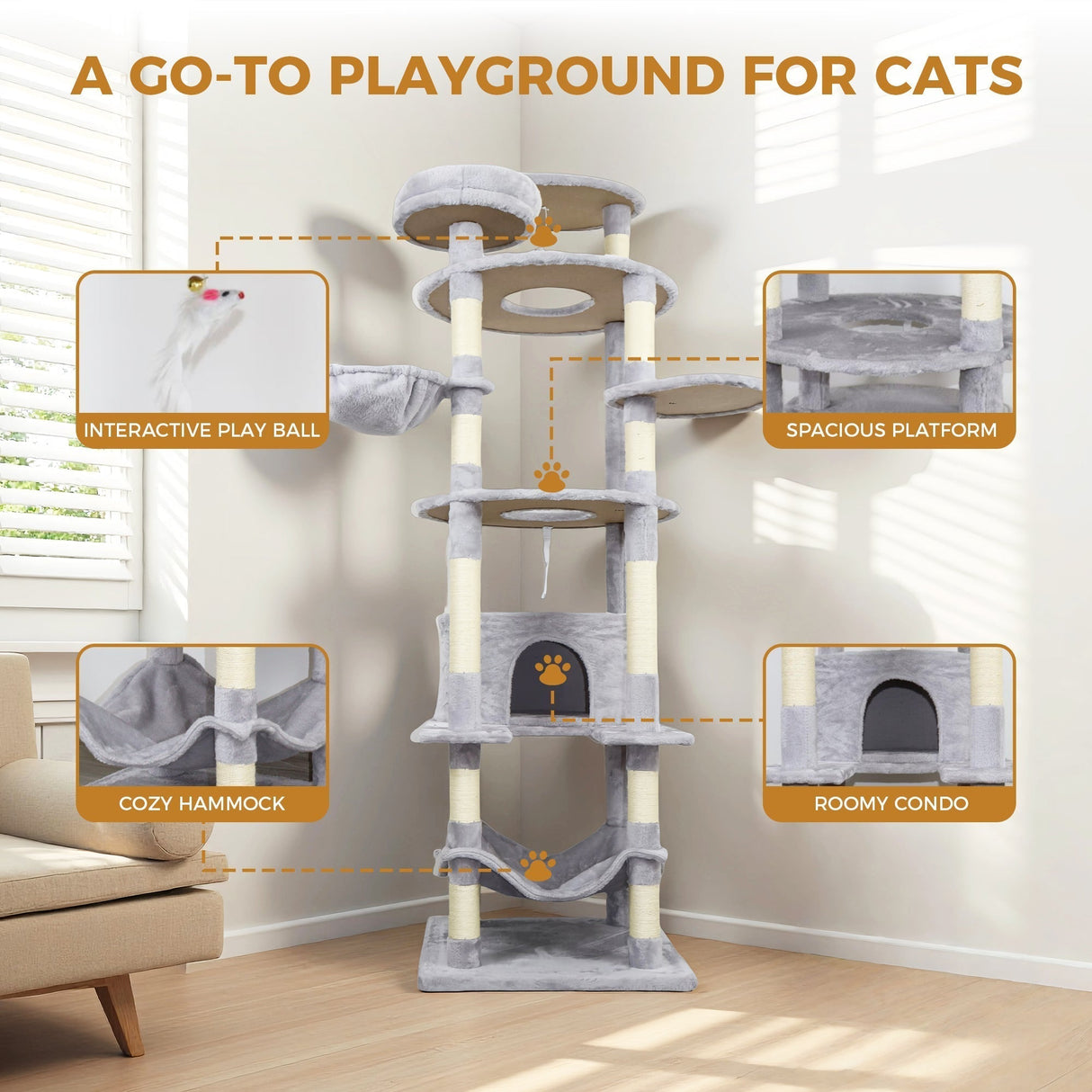 A GO-TO PLAYGROUND FOR CATS

INTERACTIVE PLAY BALL

SPACIOUS PLATFORM

COZY HAMMOCK

ROOMY CONDO