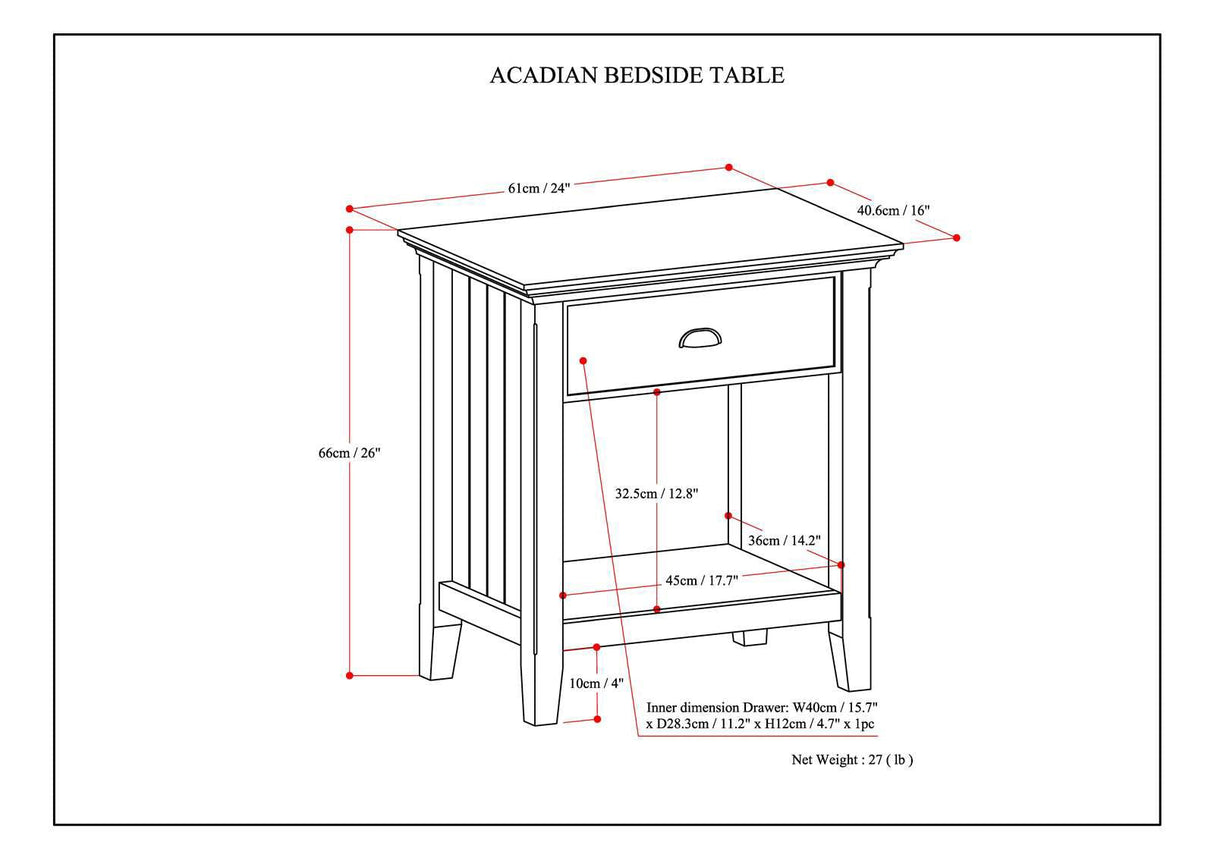 ACADIAN BEDSIDE TABLE

61cm / 24"

40.6cm / 16"

66cm / 26"

32.5cm / 12.8"

36cm / 14.2"

45cm / 17.7"

10cm / 4"

Inner dimension Drawer: W40cm / 15.7" x D28.3cm / 11.2" x H12cm / 4.7" x 1pc

Net Weight : 27 ( lb )