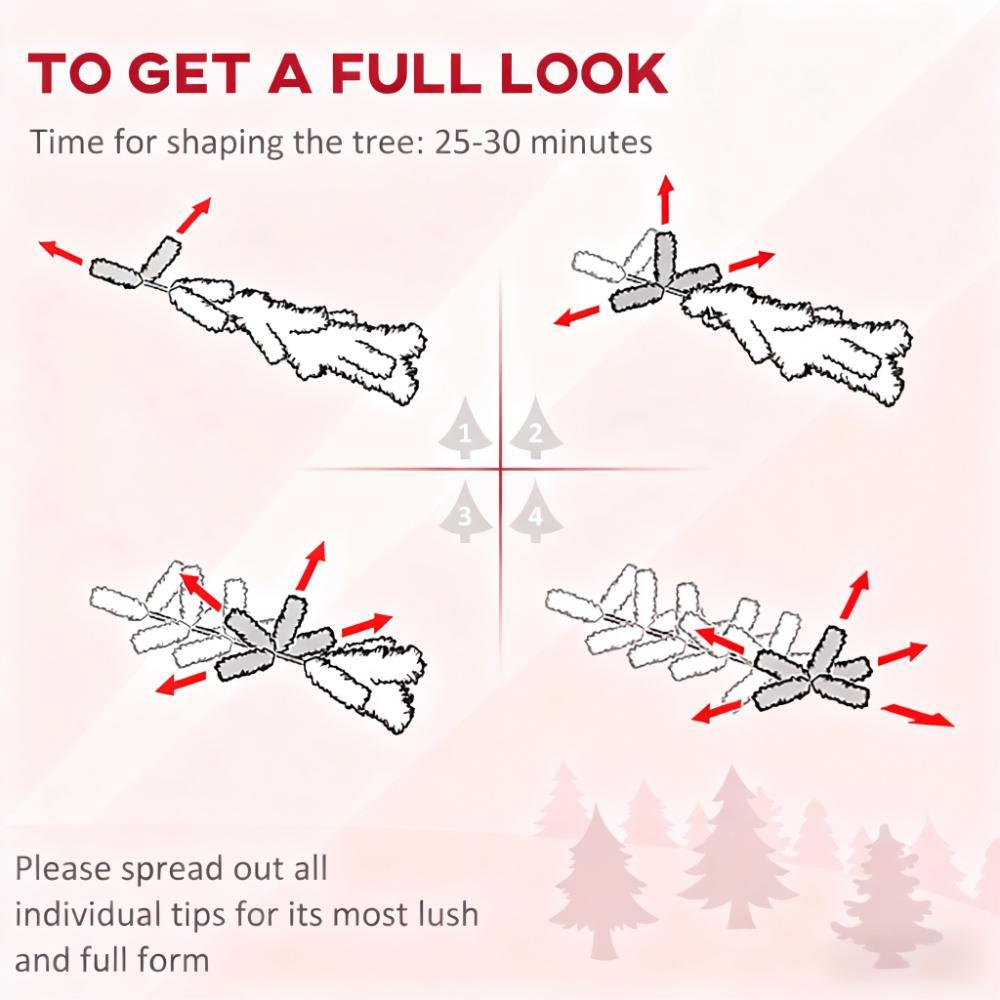 TO GET A FULL LOOK

Time for shaping the tree: 25-30 minutes

1
2
3
4

Please spread out all individual tips for its most lush and full form