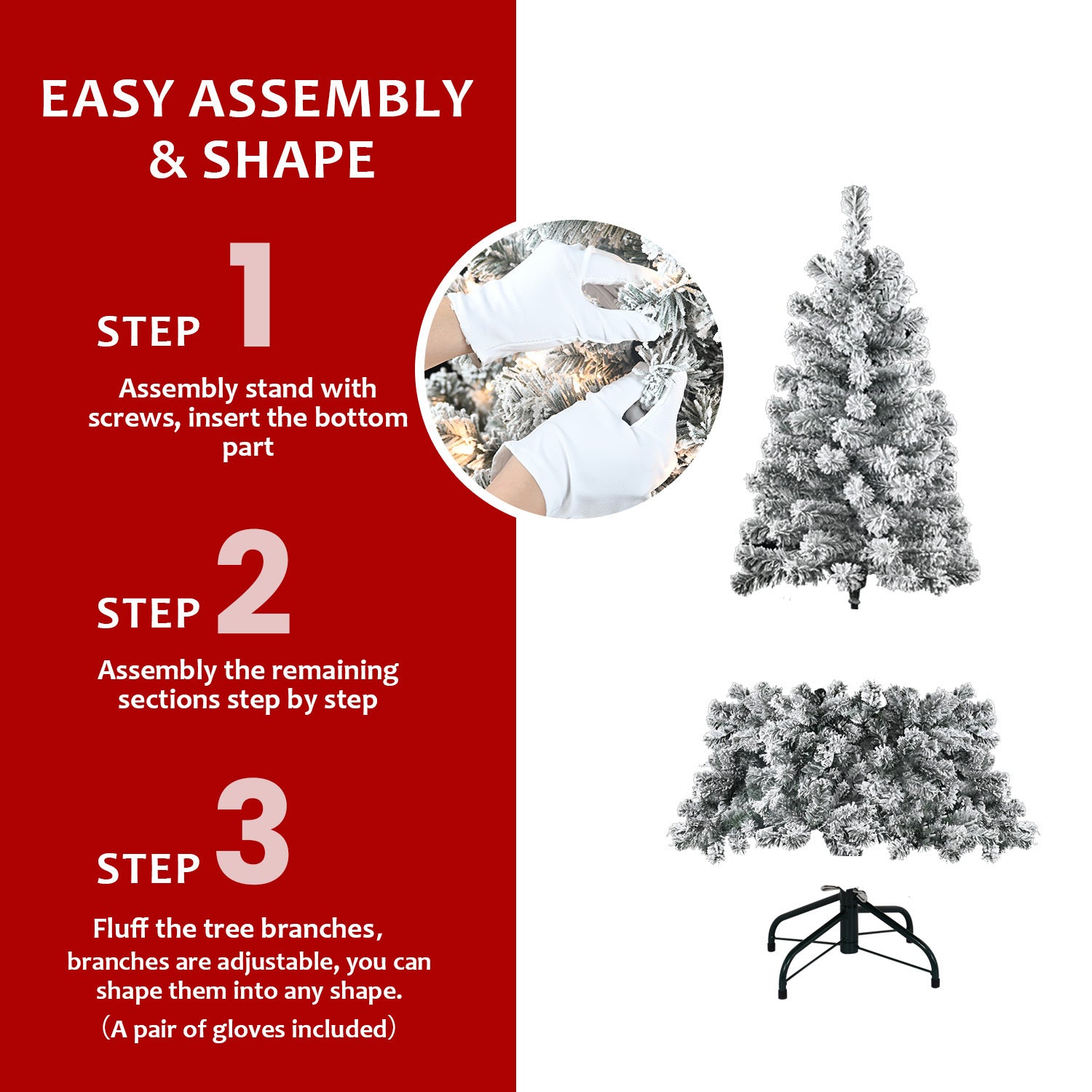 EASY ASSEMBLY & SHAPE

STEP 1

Assembly stand with screws, insert the bottom part

STEP 2

Assembly the remaining sections step by step

STEP 3

Fluff the tree branches, branches are adjustable, you can shape them into any shape.

（A pair of gloves included）