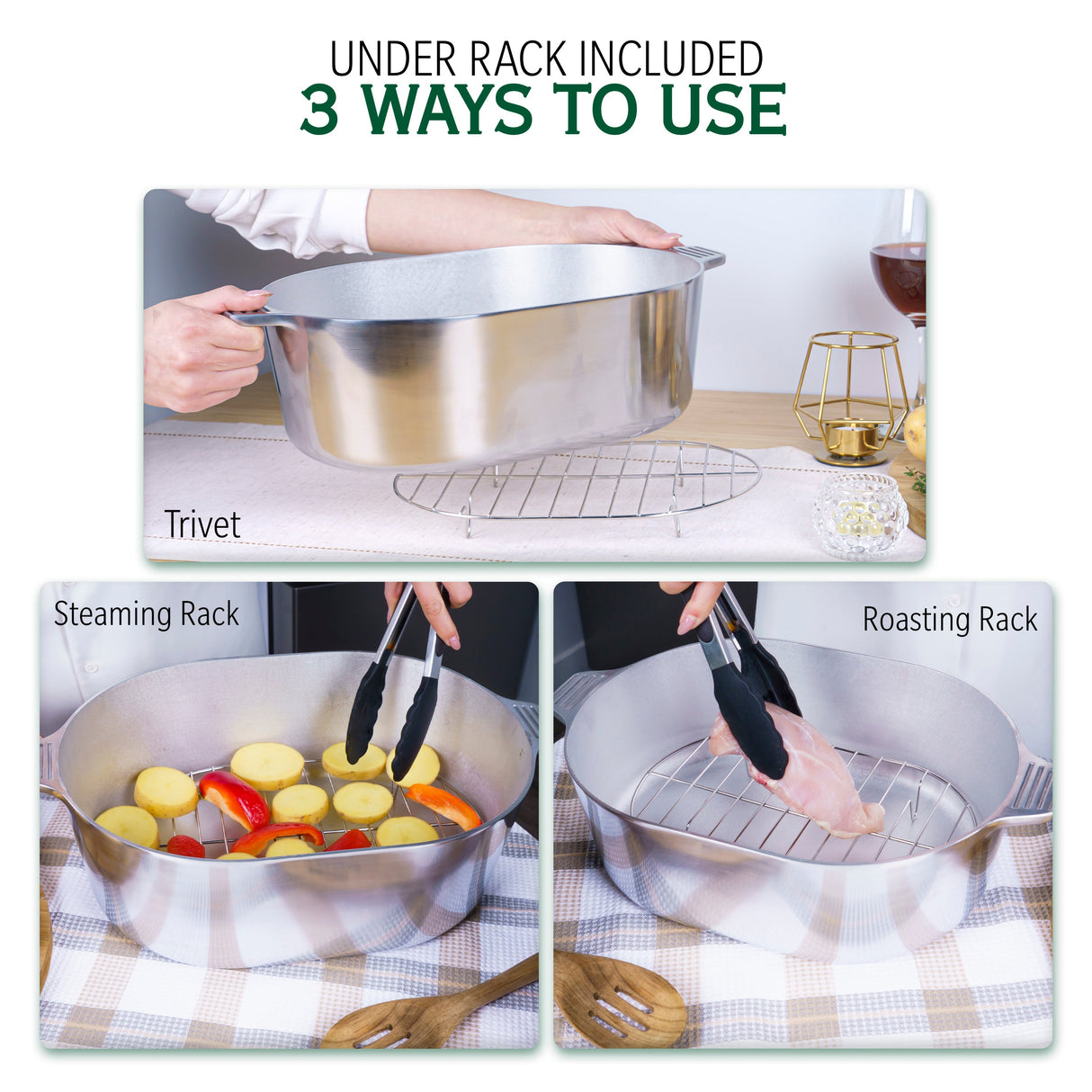 UNDER RACK INCLUDED
3 WAYS TO USE

Trivet

Steaming Rack

Roasting Rack