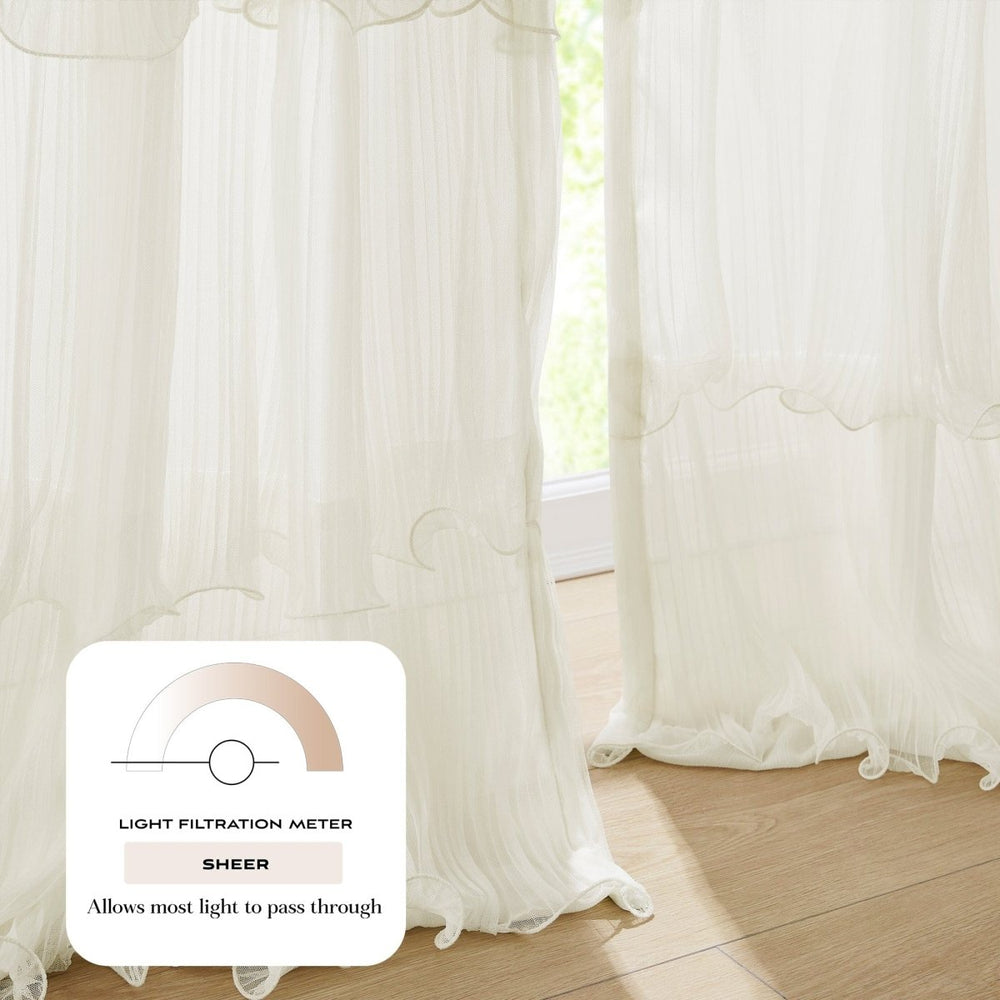 LIGHT FILTRATION METER

SHEER

Allows most light to pass through