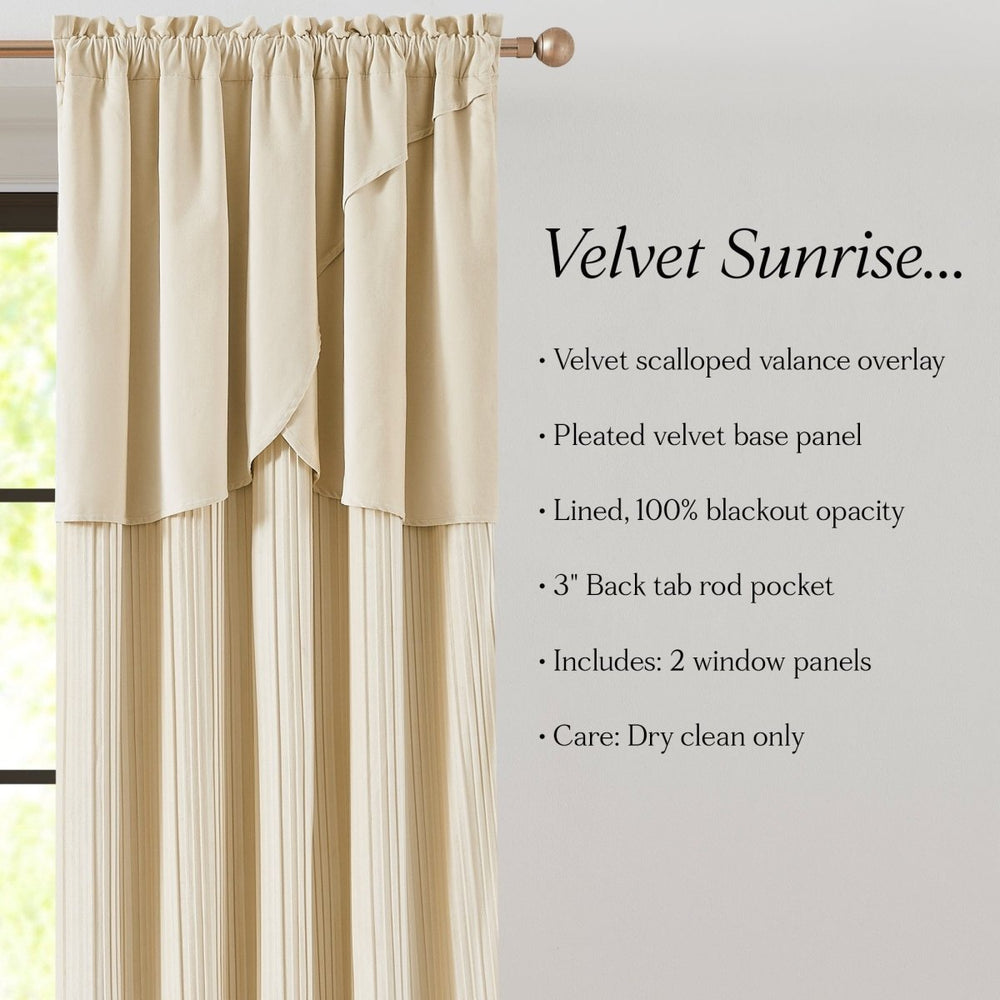 Velvet Sunrise...

• Velvet scalloped valance overlay

• Pleated velvet base panel

• Lined, 100% blackout opacity

• 3" Back tab rod pocket

• Includes: 2 window panels

• Care: Dry clean only