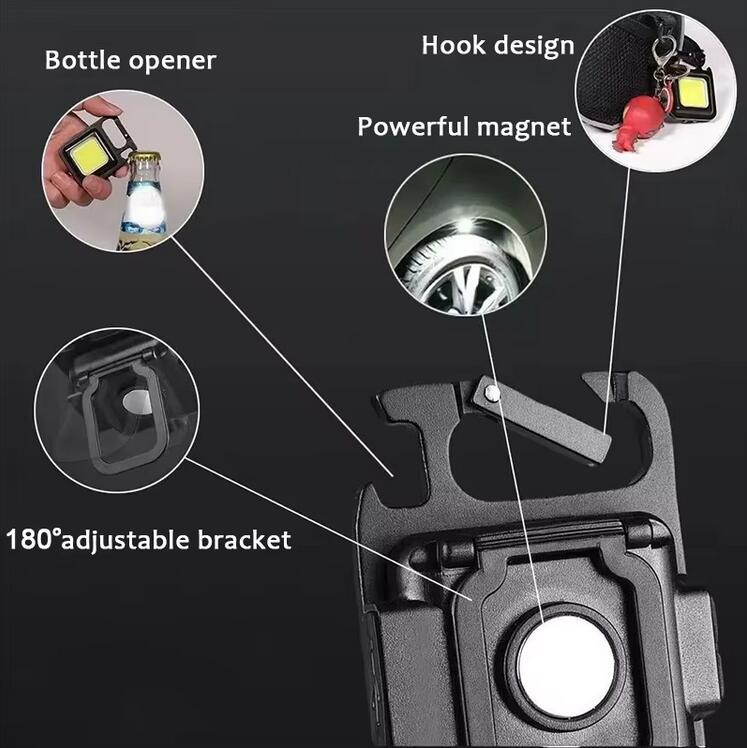 Bottle opener

Hook design

Powerful magnet

180°adjustable bracket