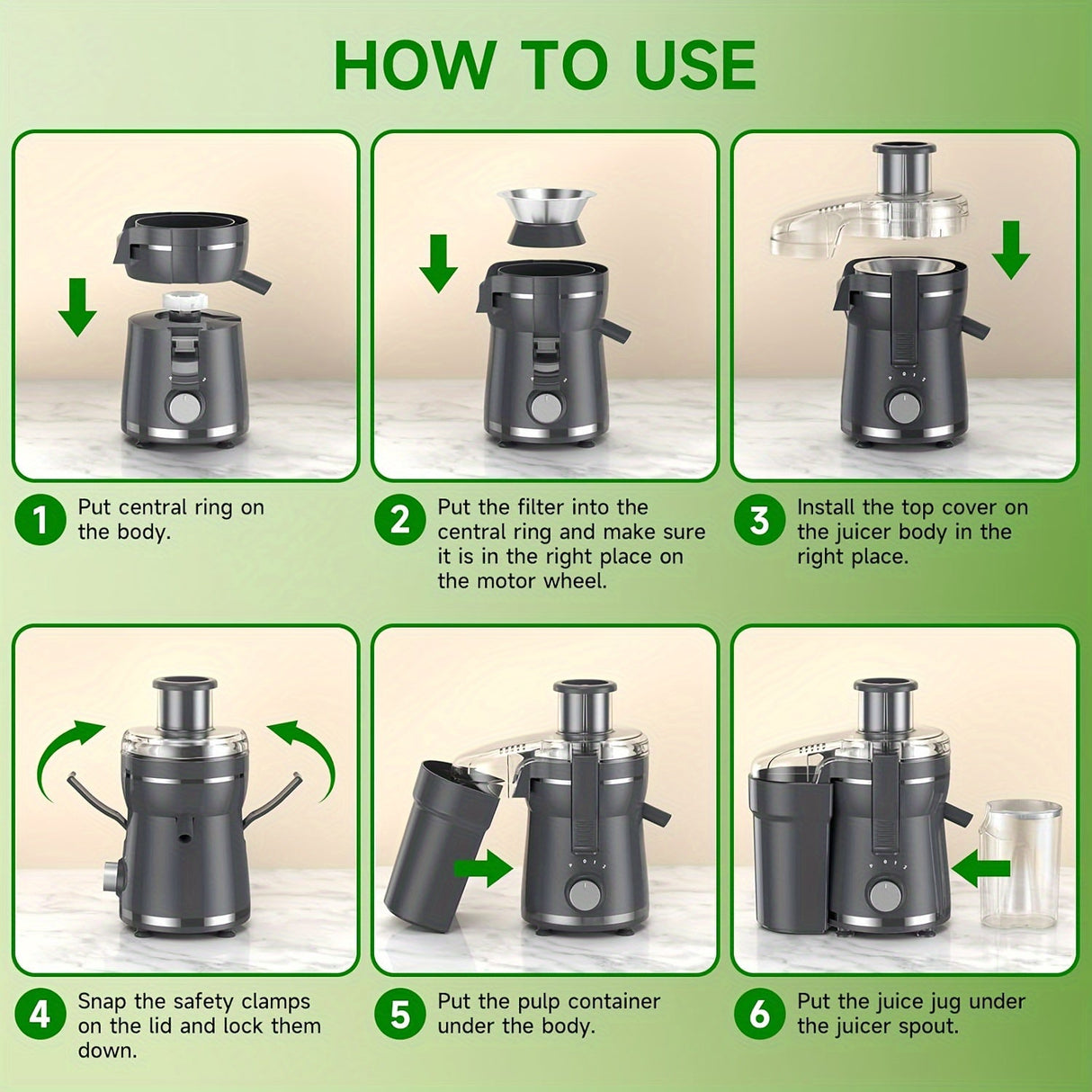 HOW TO USE

1 Put central ring on the body.

2 Put the filter into the central ring and make sure it is in the right place on the motor wheel.

3 Install the top cover on the juicer body in the right place.

4 Snap the safety clamps on the lid and lock them down.

5 Put the pulp container under the body.

6 Put the juice jug under the juicer spout.