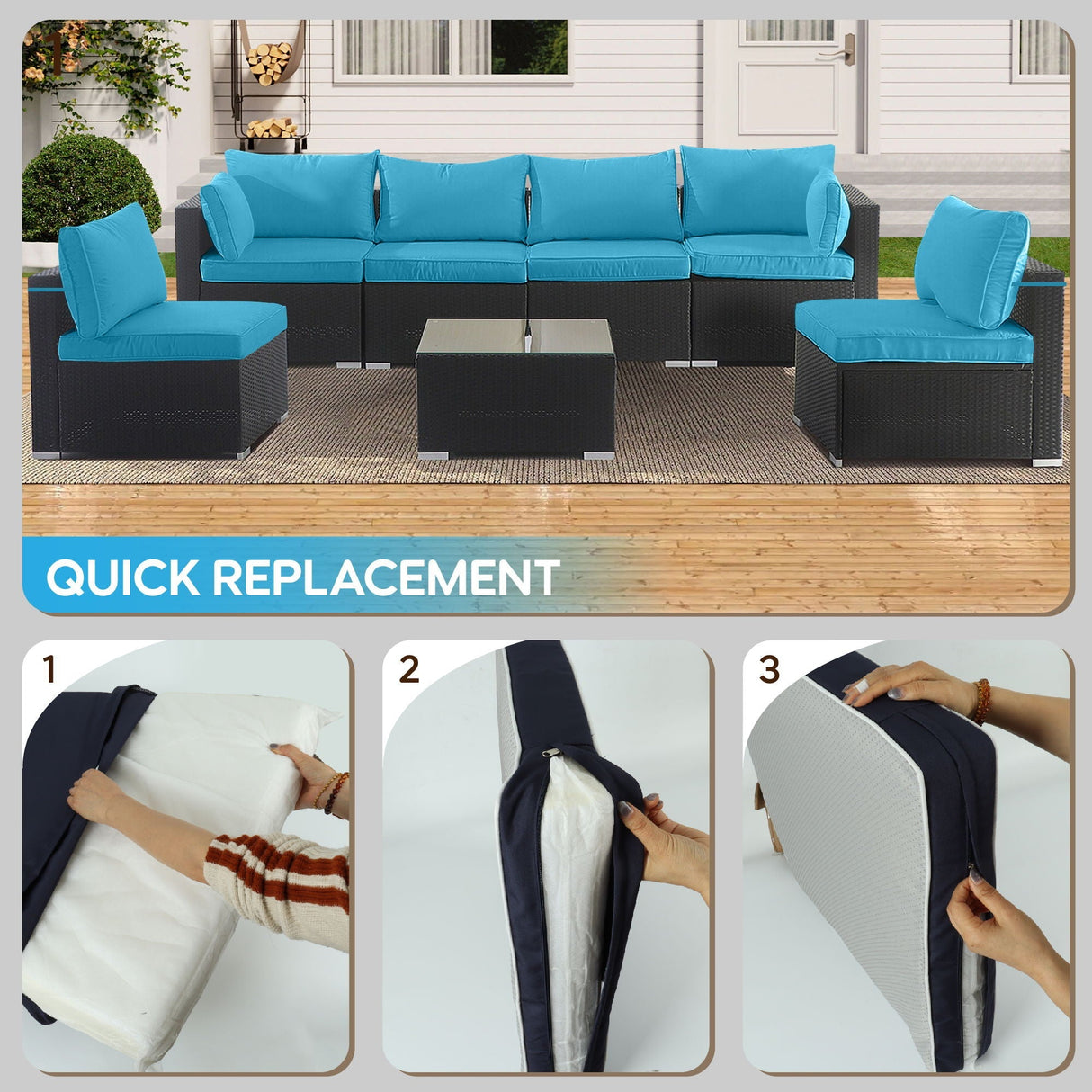 QUICK REPLACEMENT

1

2

3