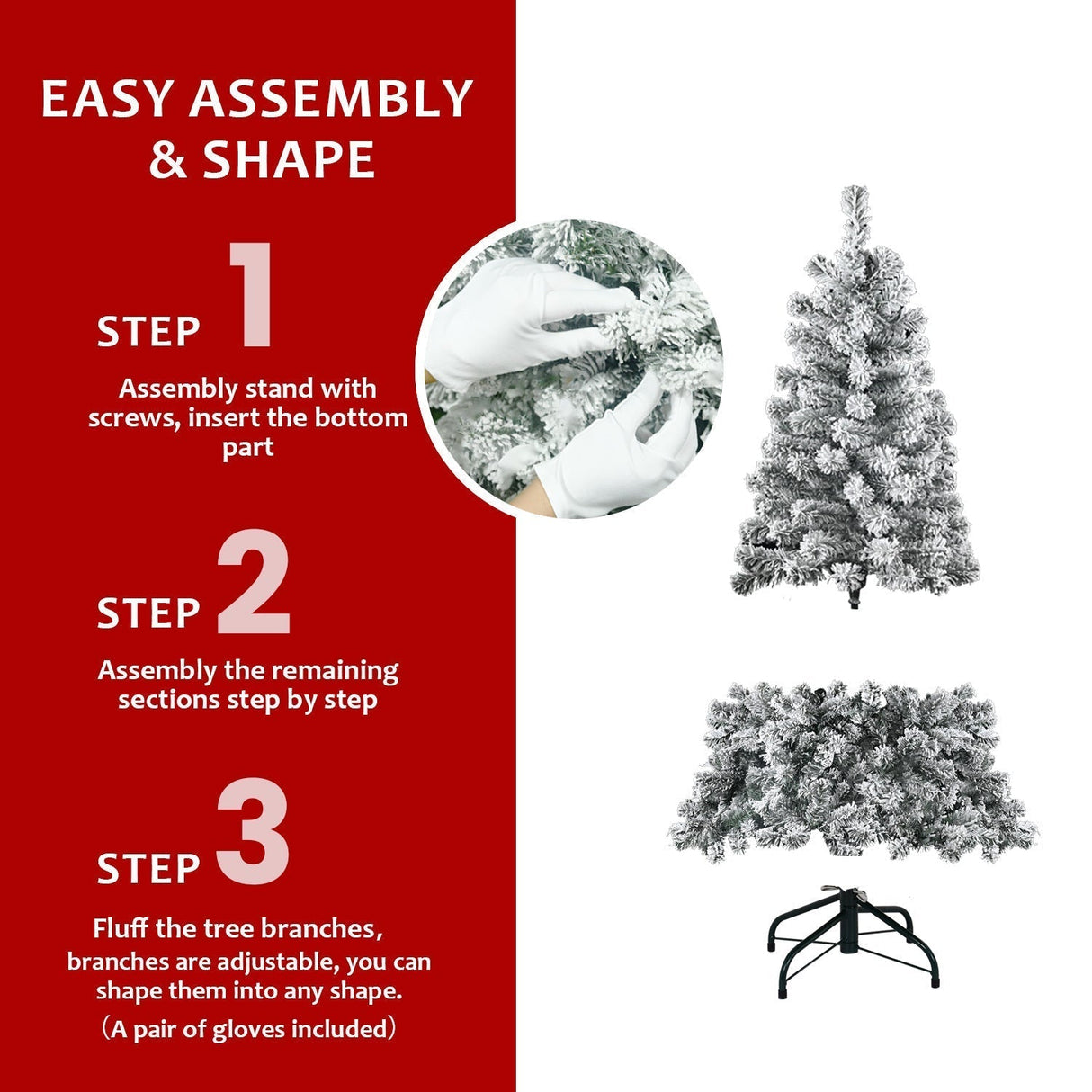 EASY ASSEMBLY & SHAPE

STEP 1

Assembly stand with screws, insert the bottom part

STEP 2

Assembly the remaining sections step by step

STEP 3

Fluff the tree branches, branches are adjustable, you can shape them into any shape. （A pair of gloves included）