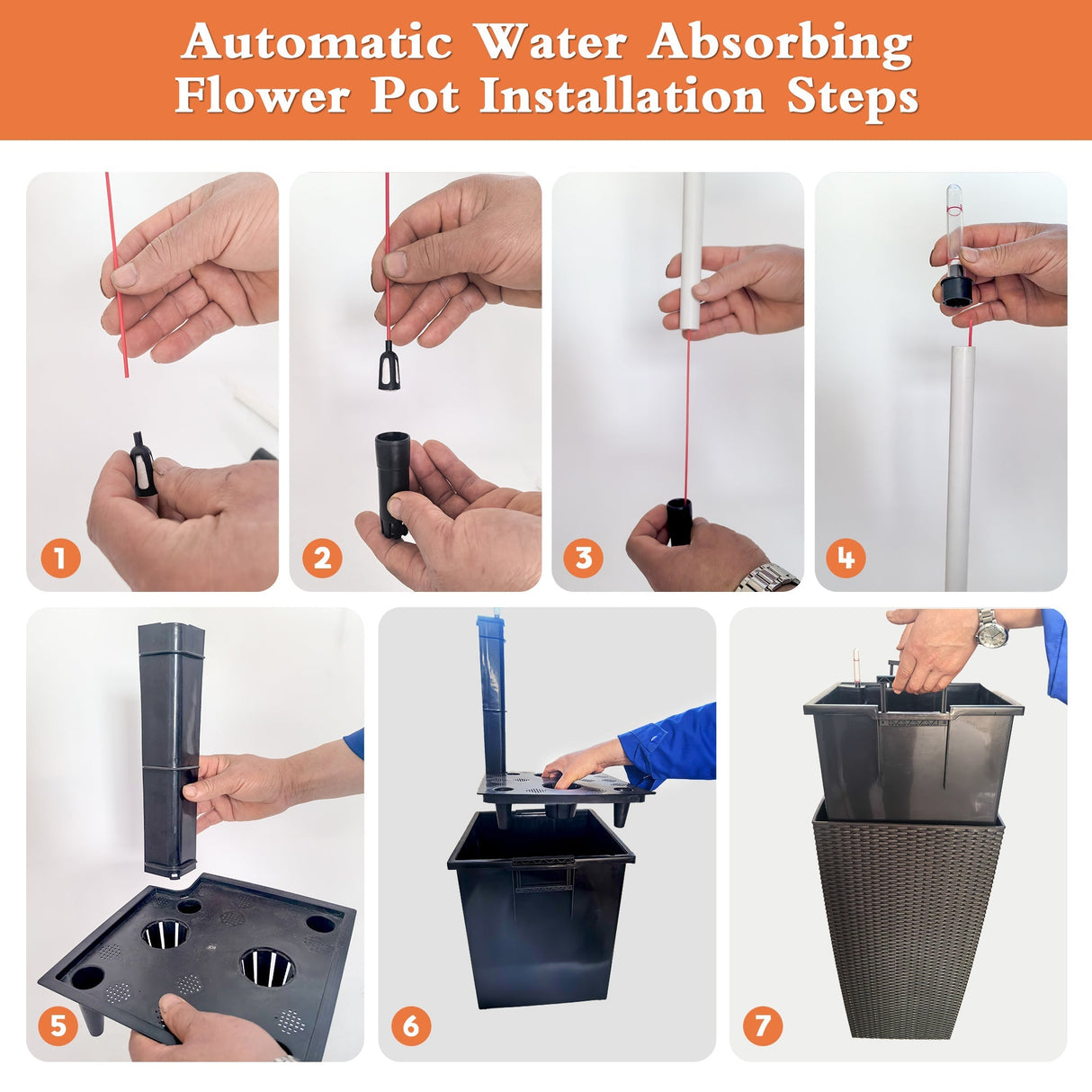 Automatic Water Absorbing Flower Pot Installation Steps

1

2

3

4

5

6

7