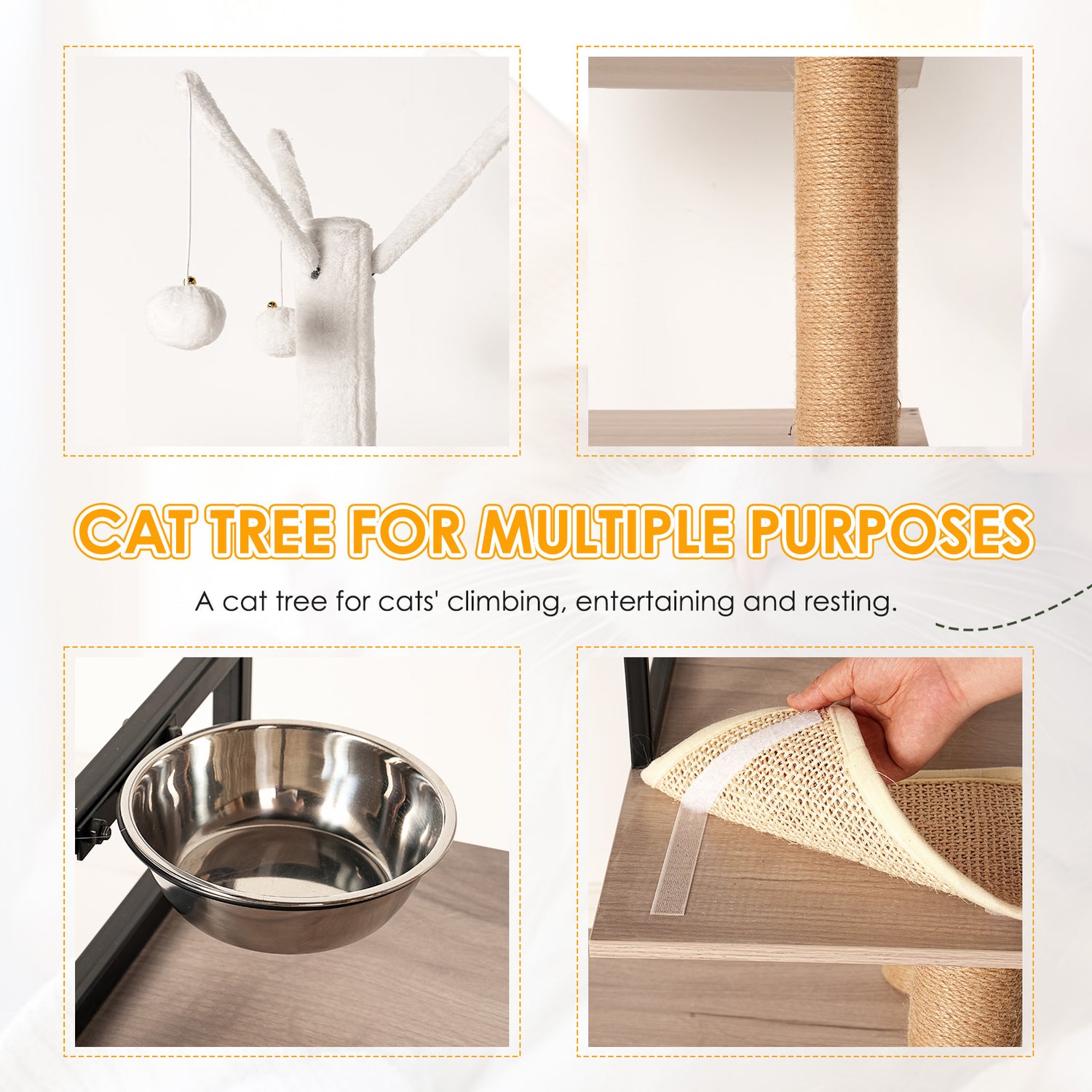 CAT TREE FOR MULTIPLE PURPOSES

A cat tree for cats' climbing, entertaining and resting.