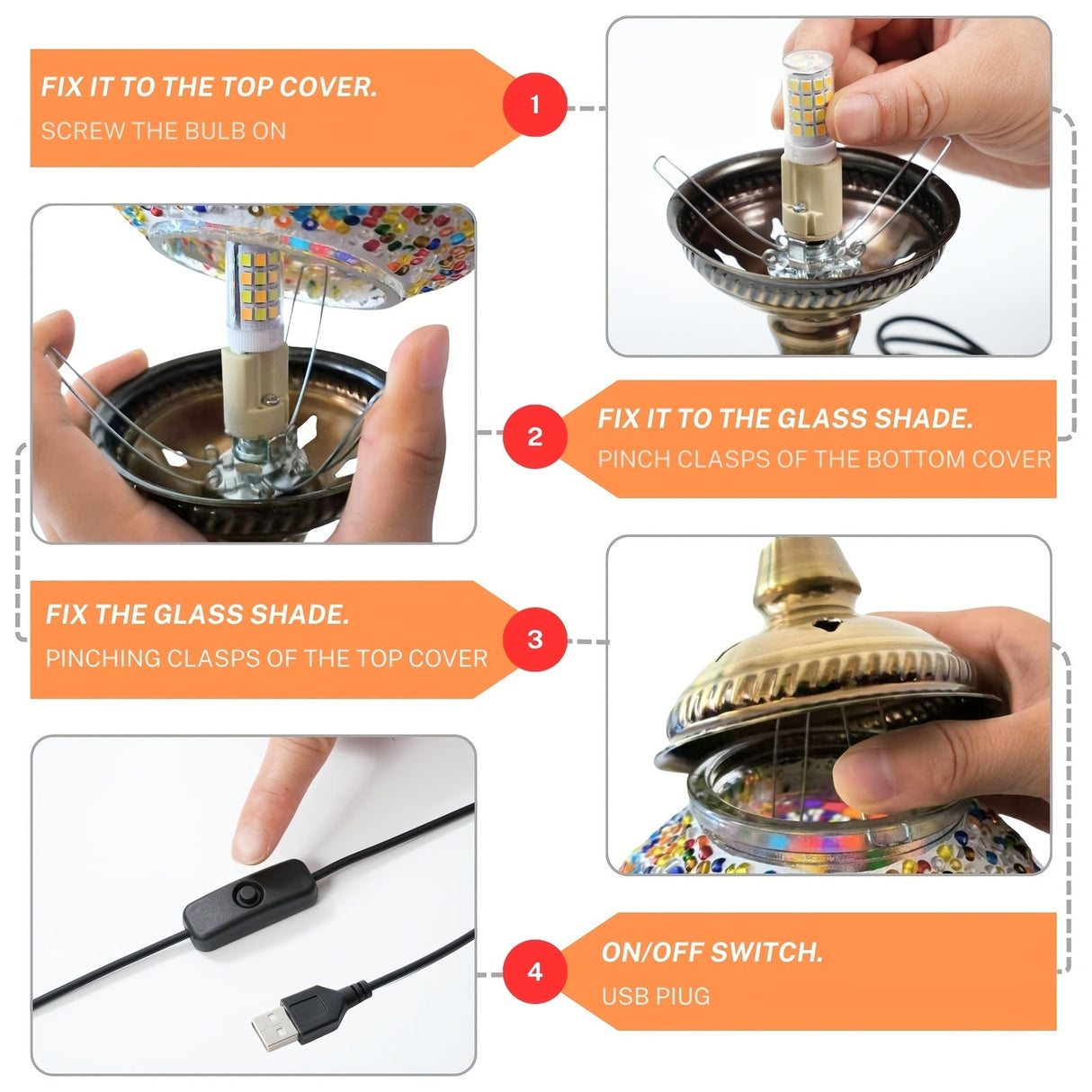 FIX IT TO THE TOP COVER.
SCREW THE BULB ON

1

2

FIX IT TO THE GLASS SHADE.
PINCH CLASPS OF THE BOTTOM COVER

FIX THE GLASS SHADE.
PINCHING CLASPS OF THE TOP COVER

3

4

ON/OFF SWITCH.
USB PIUG