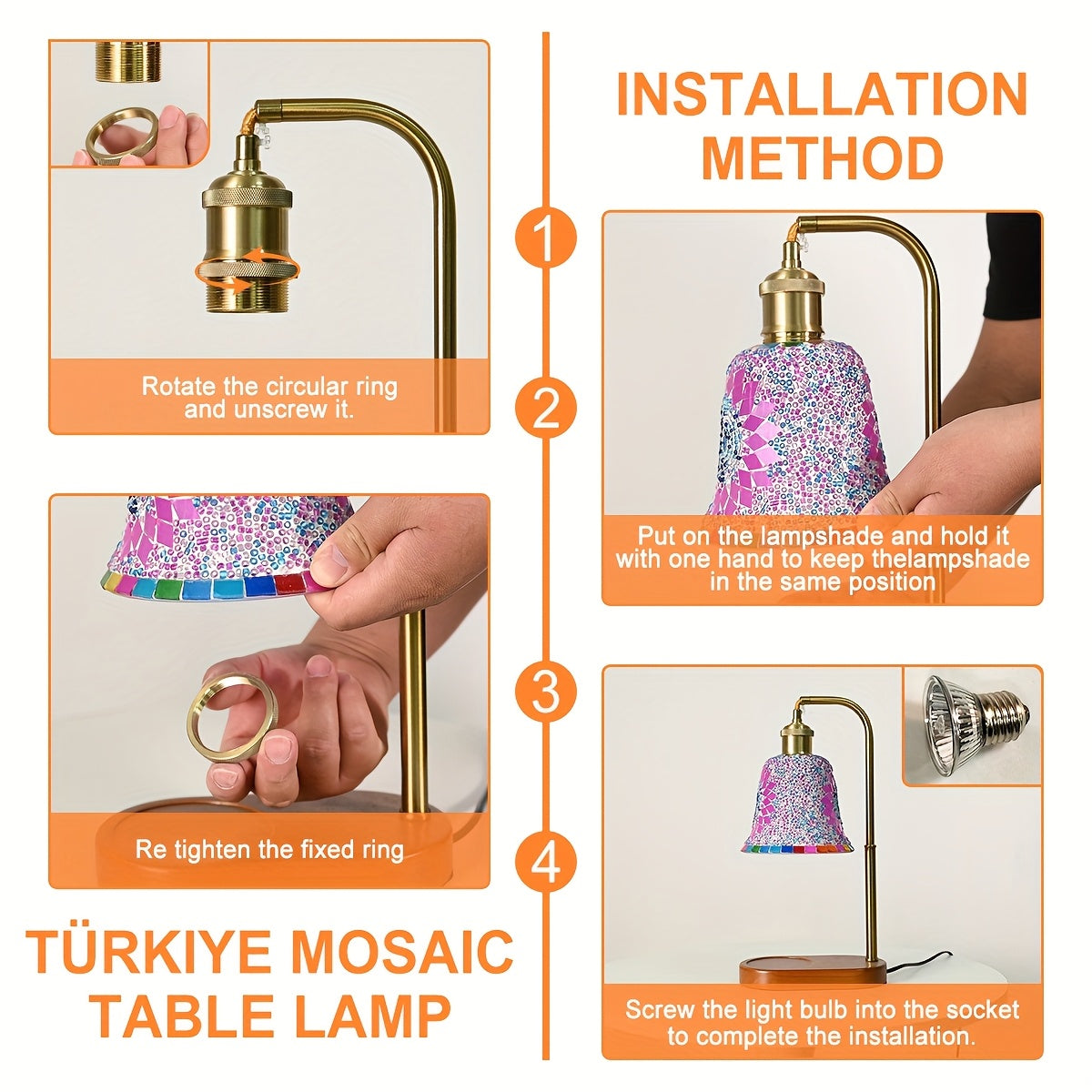 INSTALLATION METHOD

1

Rotate the circular ring and unscrew it.

2

Put on the lampshade and hold it with one hand to keep thelampshade in the same position

3

Re tighten the fixed ring

4

Screw the light bulb into the socket to complete the installation.

TÜRKIYE MOSAIC TABLE LAMP