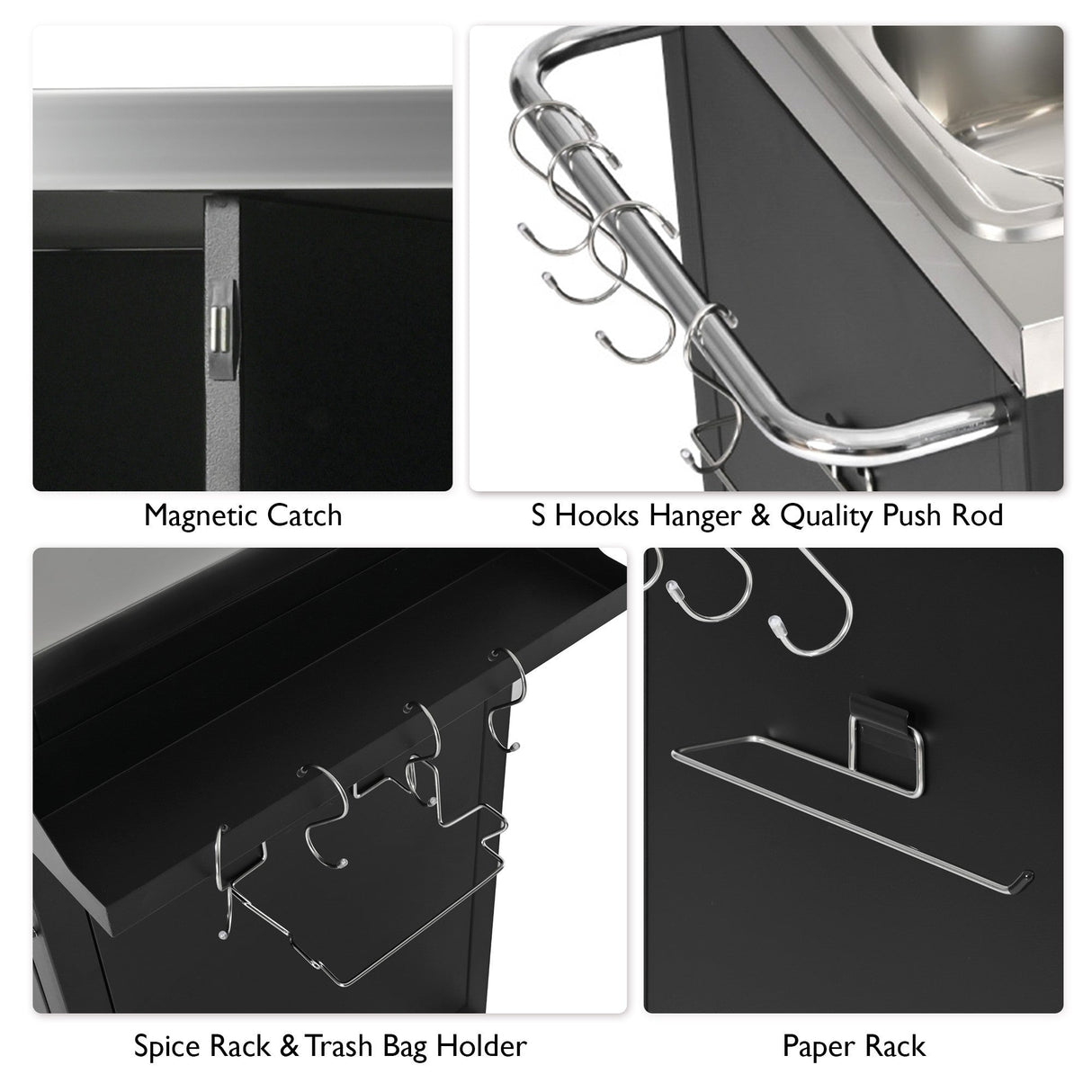 Magnetic Catch

S Hooks Hanger & Quality Push Rod

Spice Rack & Trash Bag Holder

Paper Rack