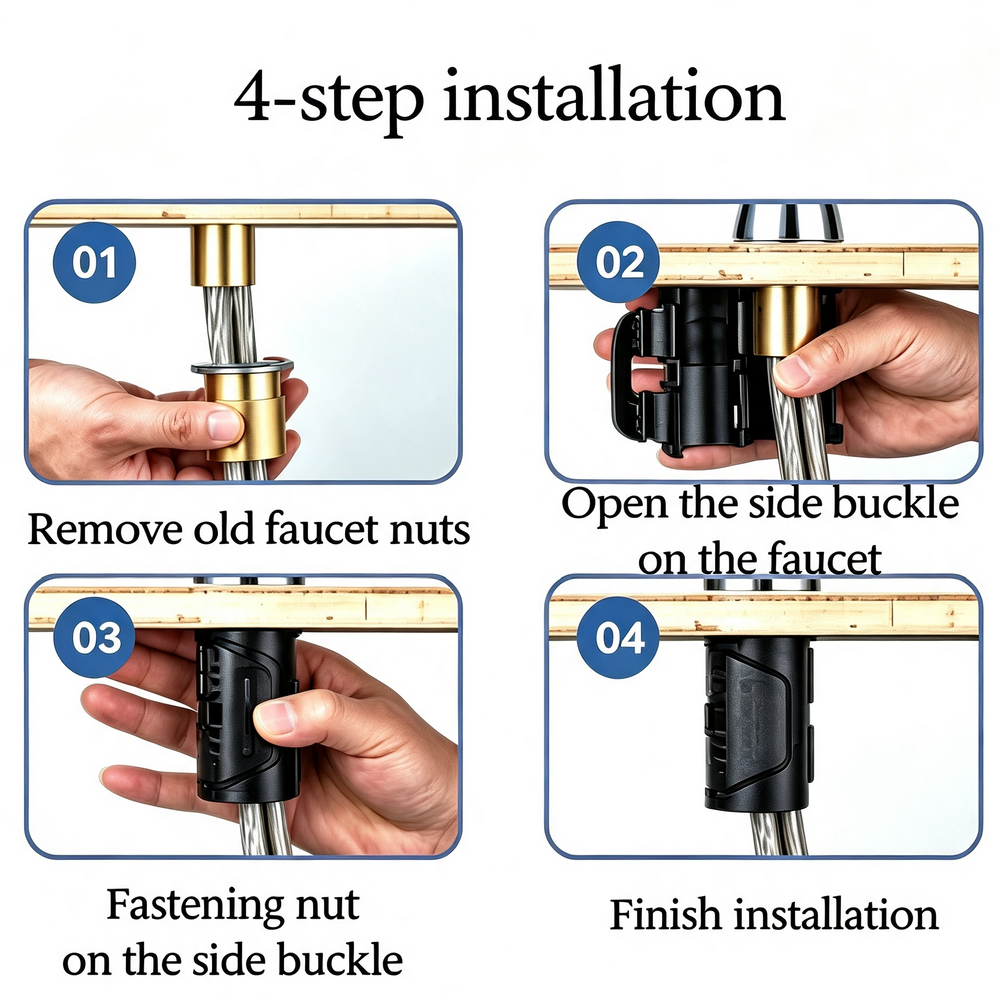 4-step installation

01

Remove old faucet nuts

02

Open the side buckle on the faucet

03

Fastening nut on the side buckle

04

Finish installation