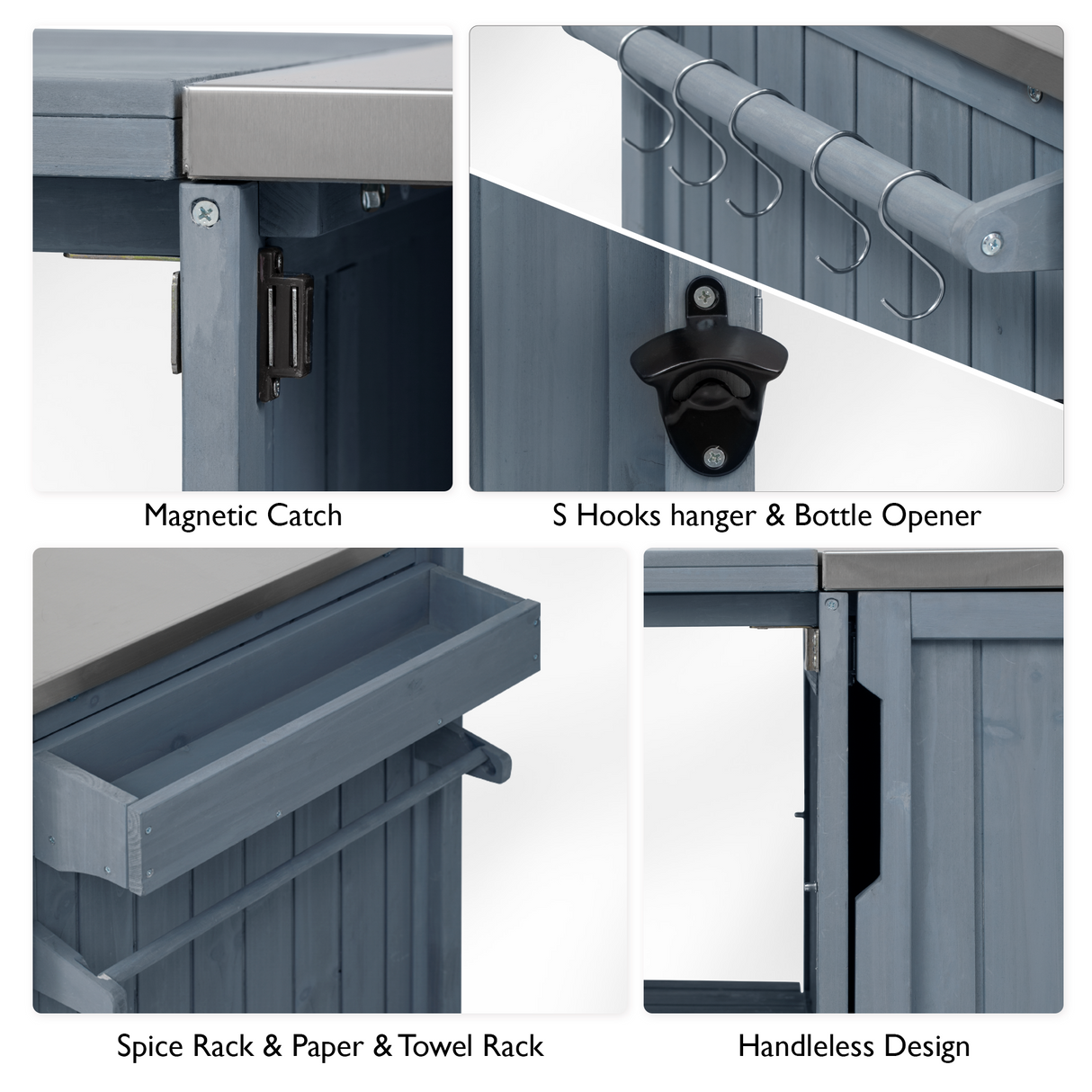 Magnetic Catch

S Hooks hanger & Bottle Opener

Spice Rack & Paper & Towel Rack

Handleless Design