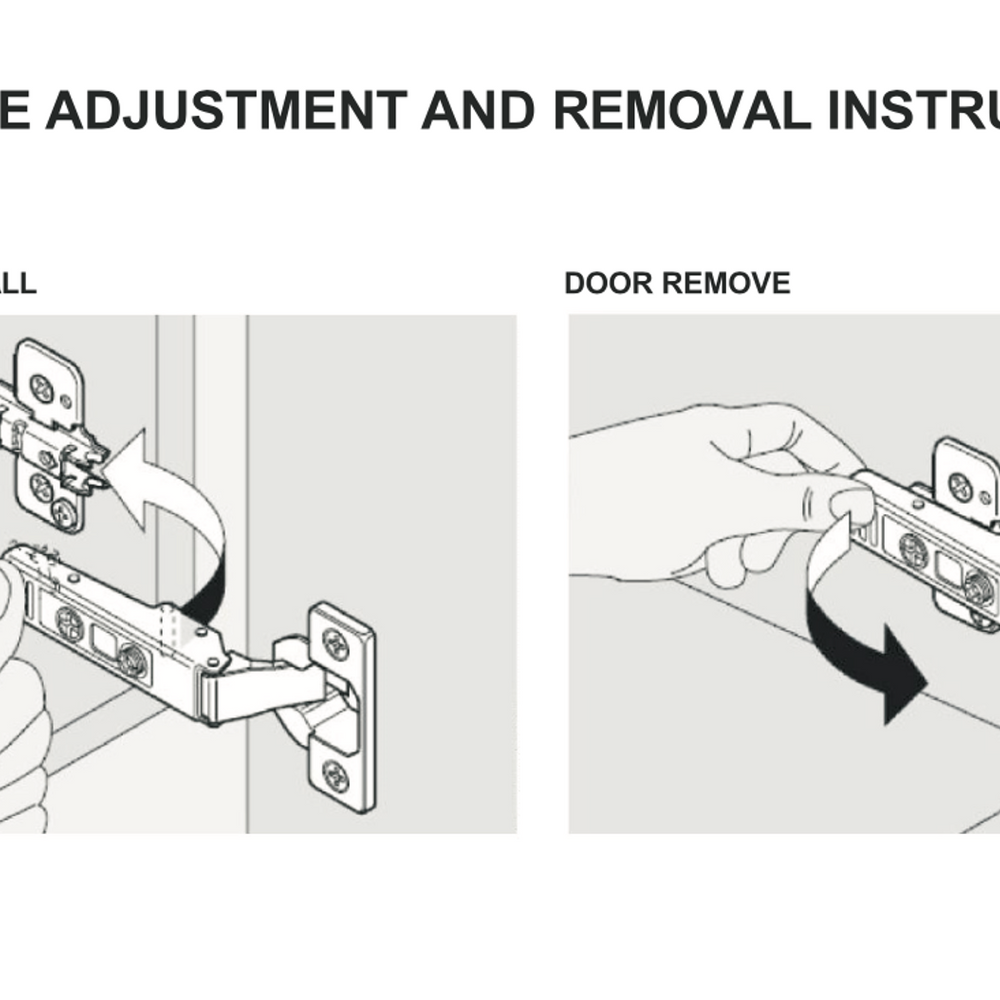 E ADJUSTMENT AND REMOVAL INSTRU

ALL

DOOR REMOVE