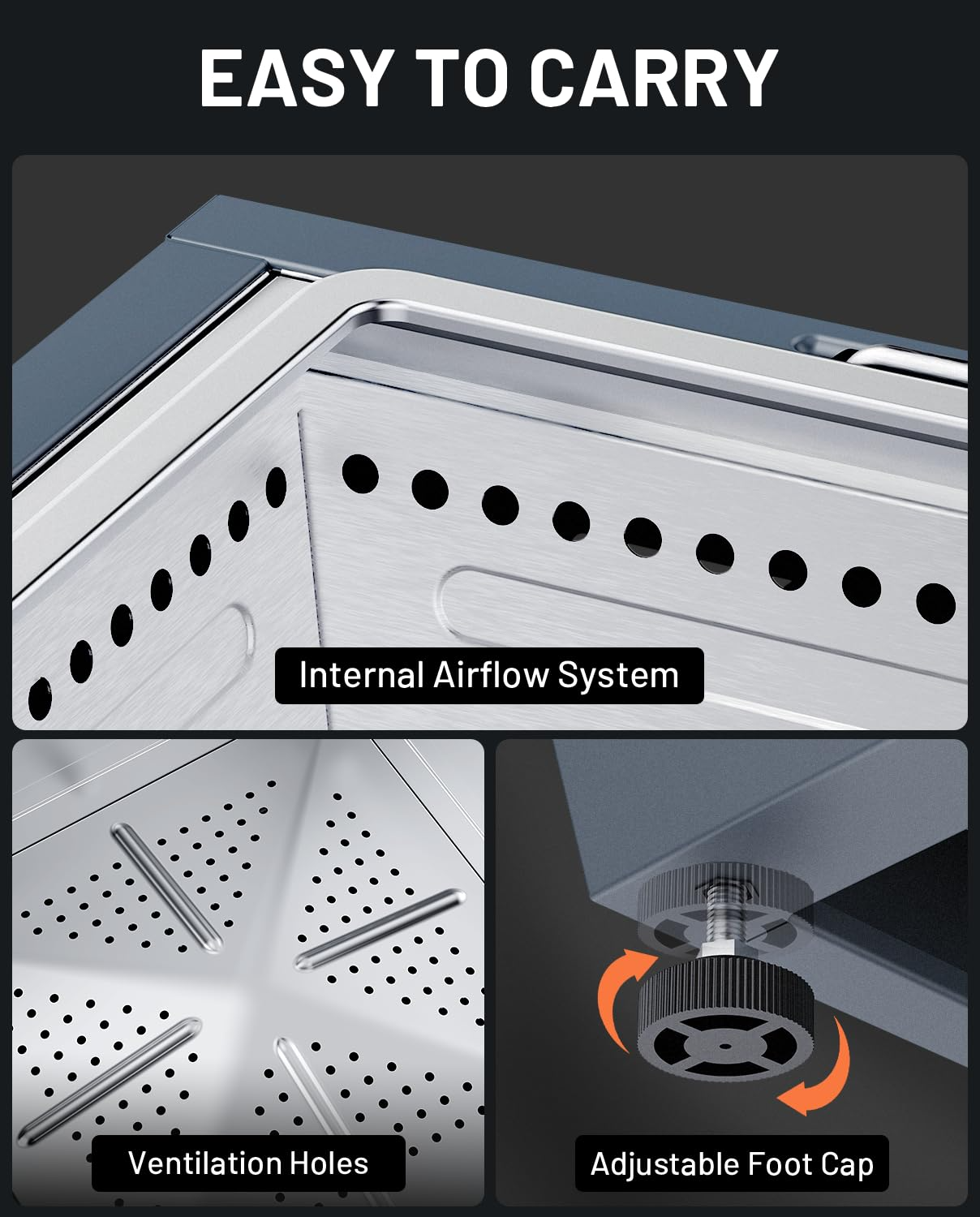 EASY TO CARRY

Internal Airflow System

Ventilation Holes

Adjustable Foot Cap