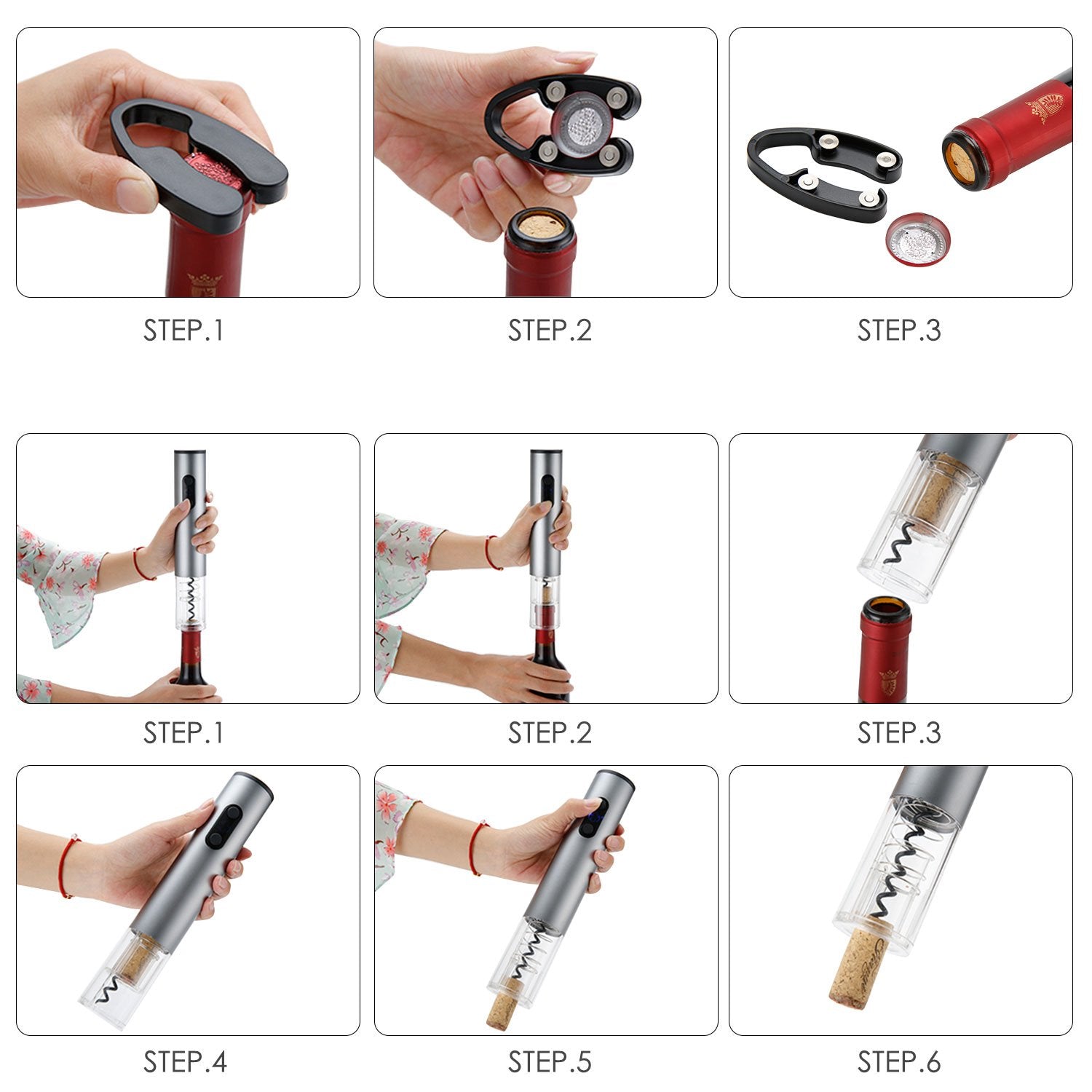 STEP.1

STEP.2

STEP.3

STEP.1

STEP.2

STEP.3

STEP.4

STEP.5

STEP.6