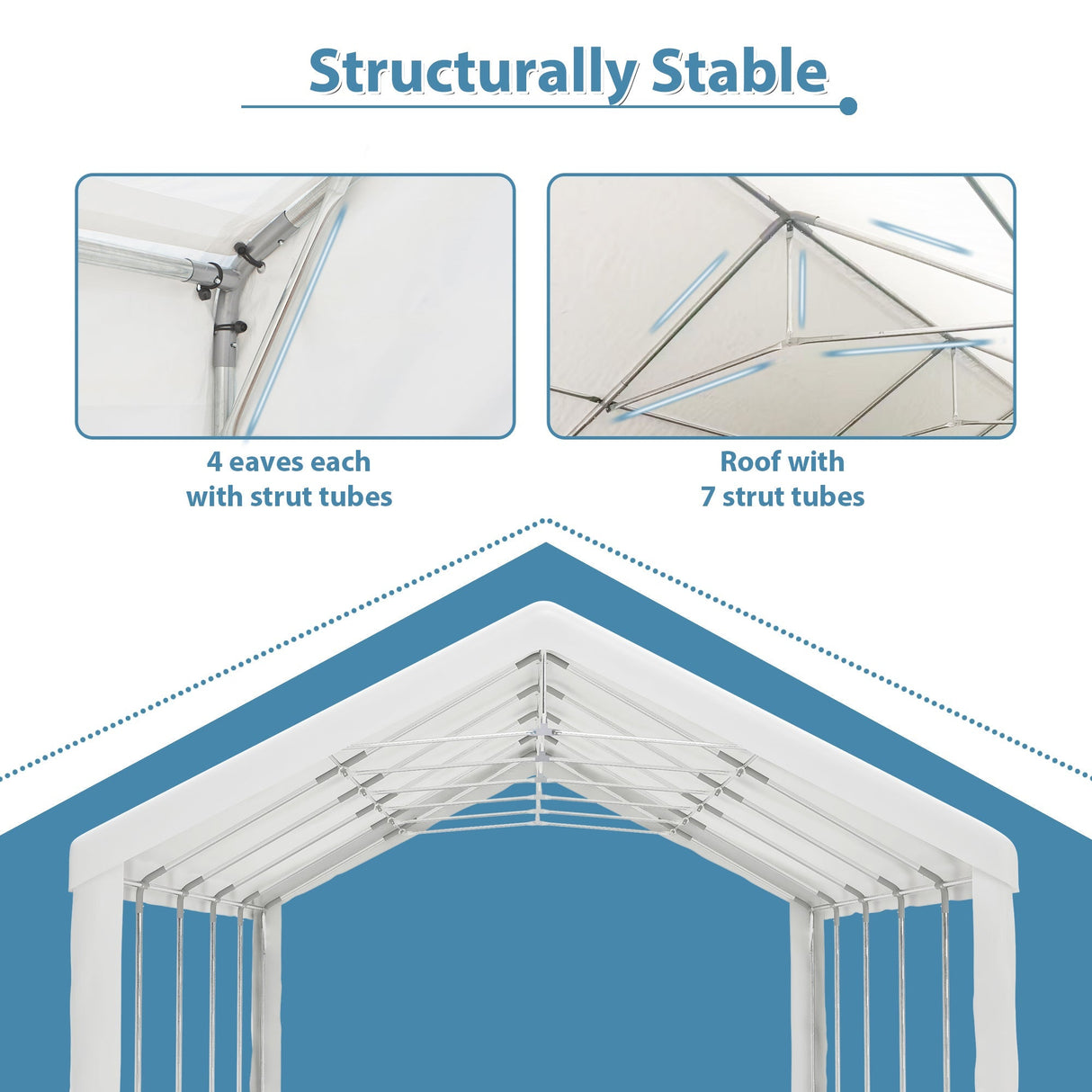 Structurally Stable

4 eaves each with strut tubes

Roof with 7 strut tubes