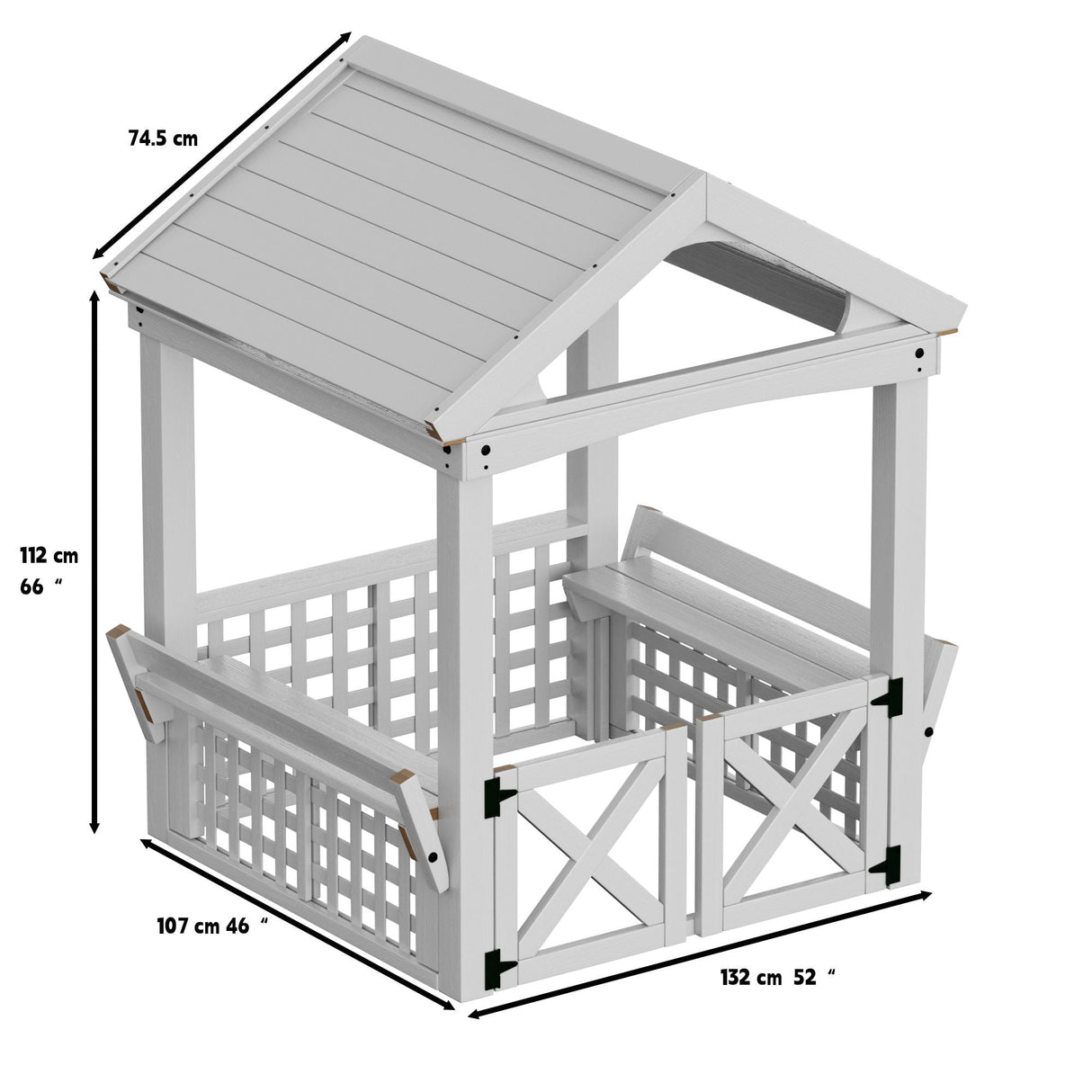 74.5 cm

112 cm
66 “

107 cm 46 “

132 cm 52 “