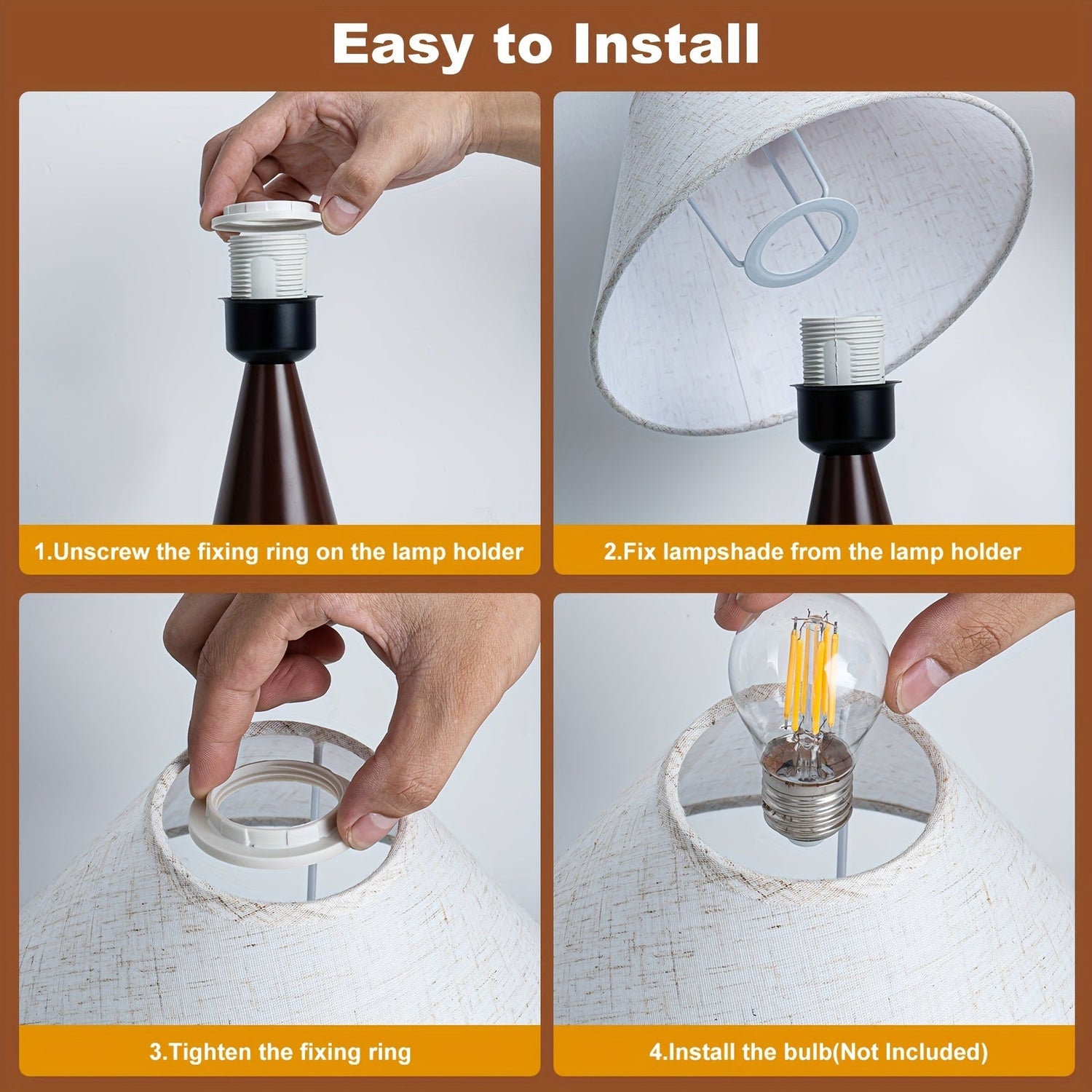 Easy to Install

1.Unscrew the fixing ring on the lamp holder

2.Fix lampshade from the lamp holder

3.Tighten the fixing ring

4.Install the bulb(Not Included)