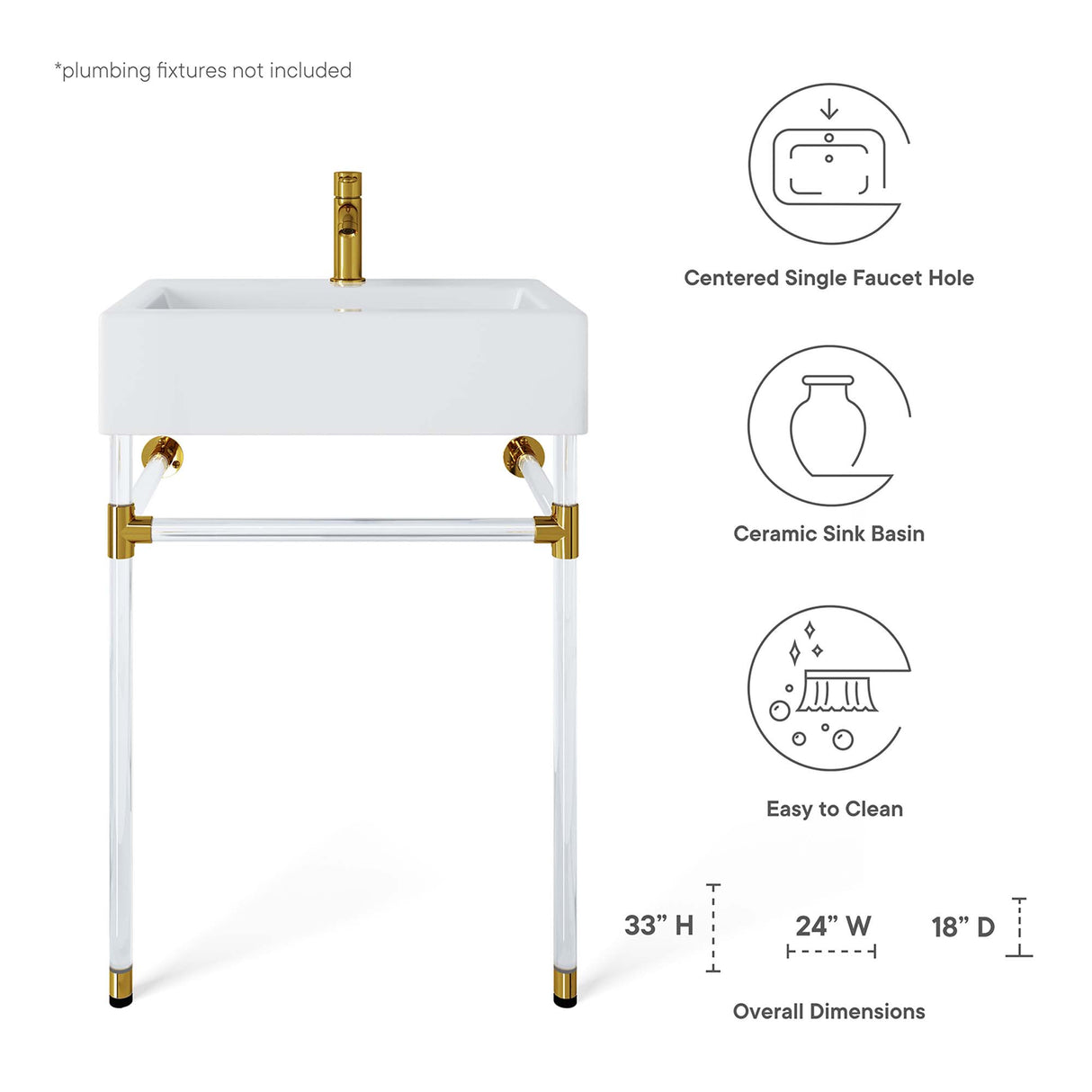 *plumbing fixtures not included

Centered Single Faucet Hole

Ceramic Sink Basin

Easy to Clean

33” H

24” W

18” D

Overall Dimensions