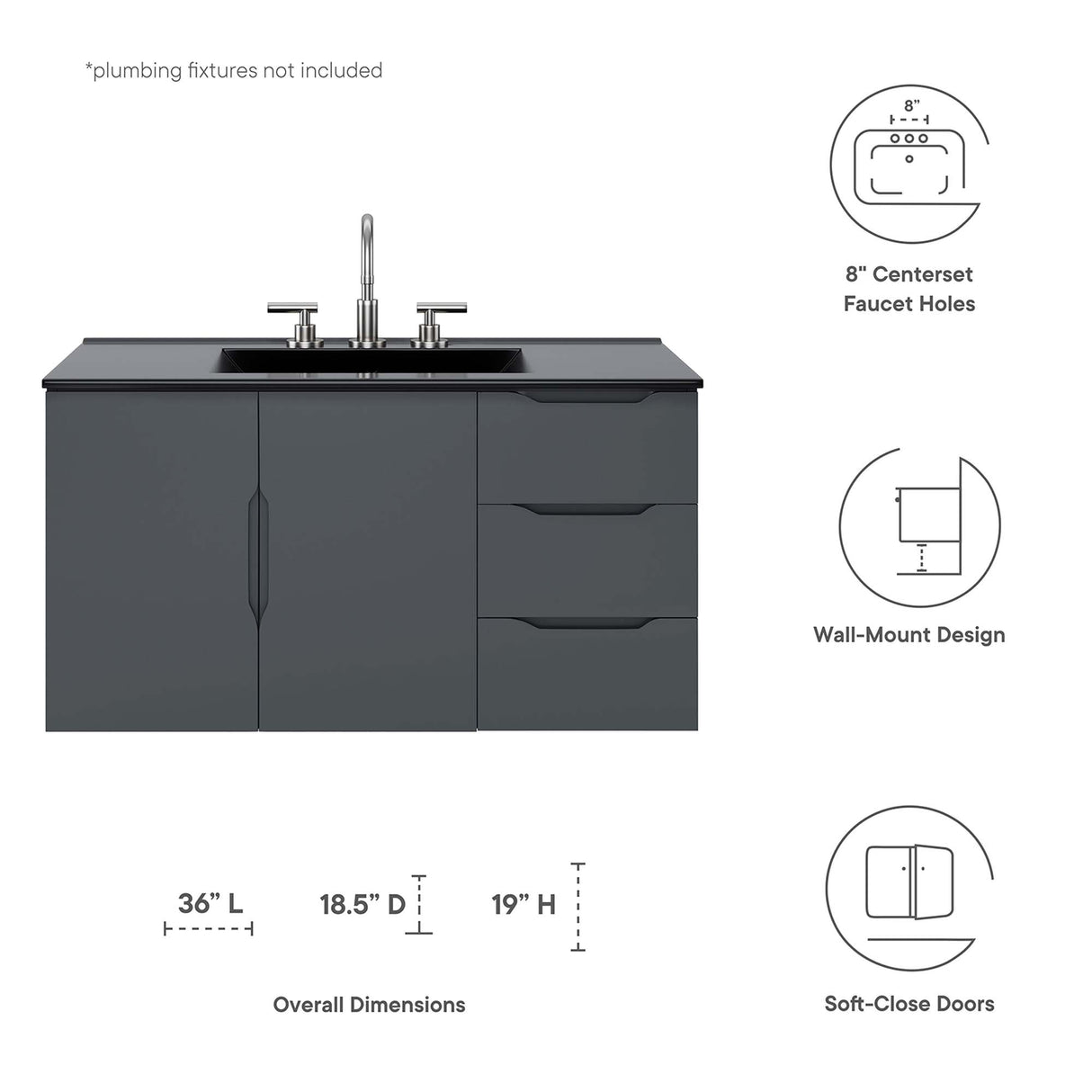 *plumbing fixtures not included

8"

8" Centerset Faucet Holes

Wall-Mount Design

36" L

18.5" D

19" H

Overall Dimensions

Soft-Close Doors