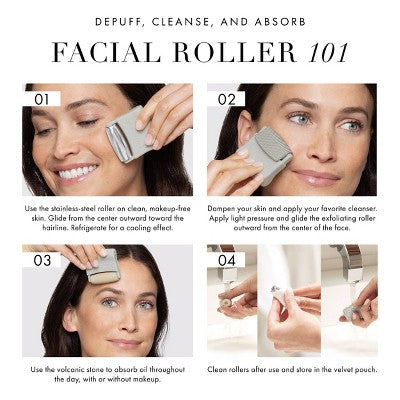 DEPUFF, CLEANSE, AND ABSORB

FACIAL ROLLER 101

01

Use the stainless-steel roller on clean, makeup-free skin. Glide from the center outward toward the hairline. Refrigerate for a cooling effect.

02

Dampen your skin and apply your favorite cleanser. Apply light pressure and glide the exfoliating roller outward from the center of the face.

03

Use the volcanic stone to absorb oil throughout the day, with or without makeup.

04

Clean rollers after use and store in the velvet pouch.